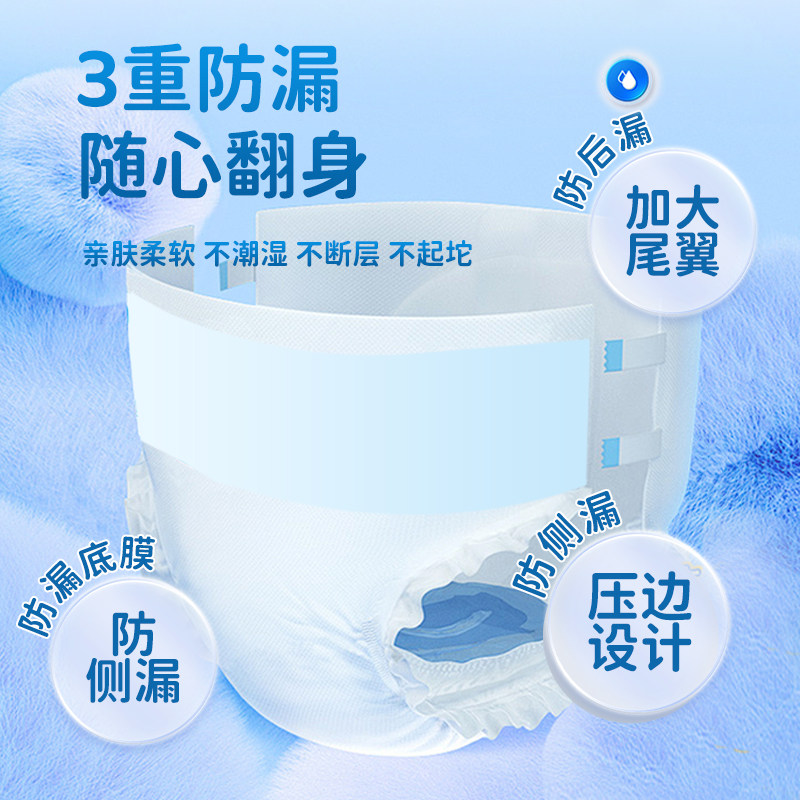 3重防漏
随心翻身

亲肤柔软 不潮湿 不断层 不起坨

防后漏
加大尾翼

防漏底膜
防侧漏

防侧漏
压边设计