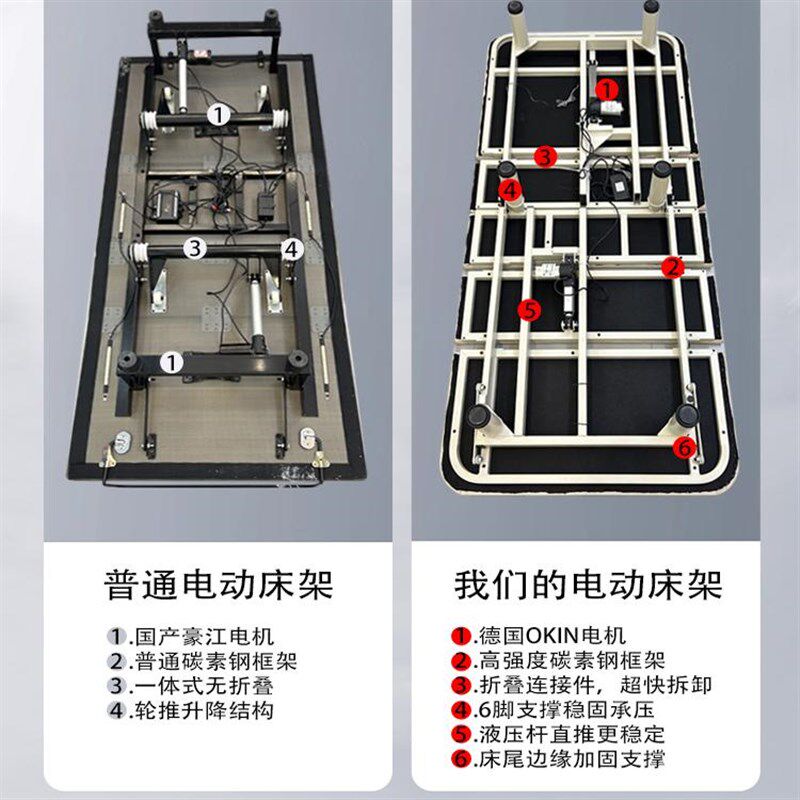 1
3
4
1

普通电动床架

1.国产豪江电机
2.普通碳素钢框架
3.一体式无折叠
4.轮推升降结构

1
3
4
2
5
6

我们的电动床架

1.德国OKIN电机
2.高强度碳素钢框架
3.折叠连接件，超快拆卸
4.6脚支撑稳固承压
5.液压杆直推更稳定
6.床尾边缘加固支撑