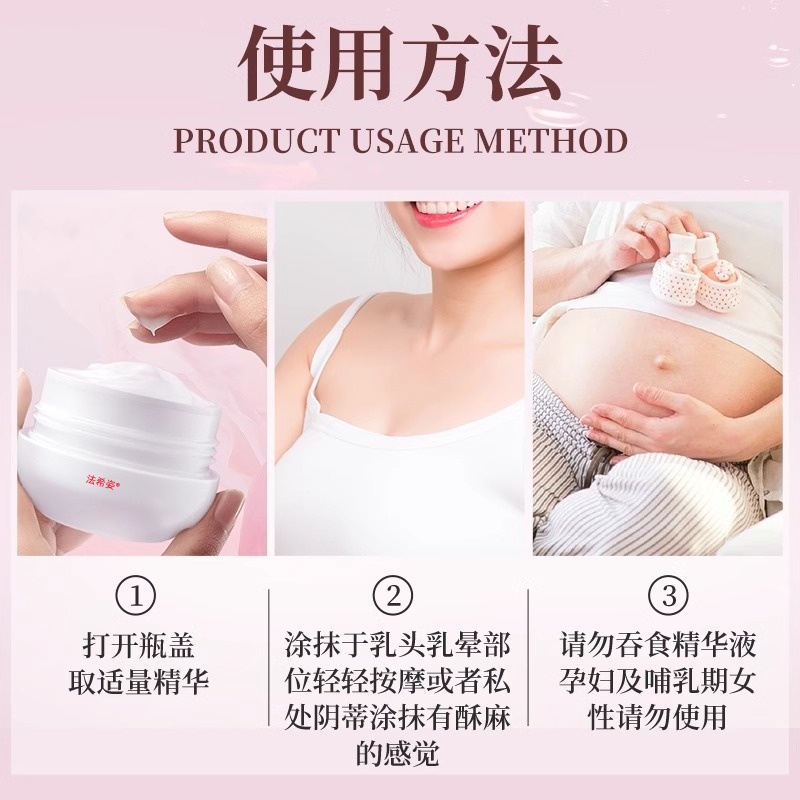 使用方法

PRODUCT USAGE METHOD

法希姿®

①
打开瓶盖
取适量精华

②
涂抹于乳头乳晕部位轻轻按摩或者私处阴蒂涂抹有酥麻的感觉

③
请勿吞食精华液
孕妇及哺乳期女性请勿使用