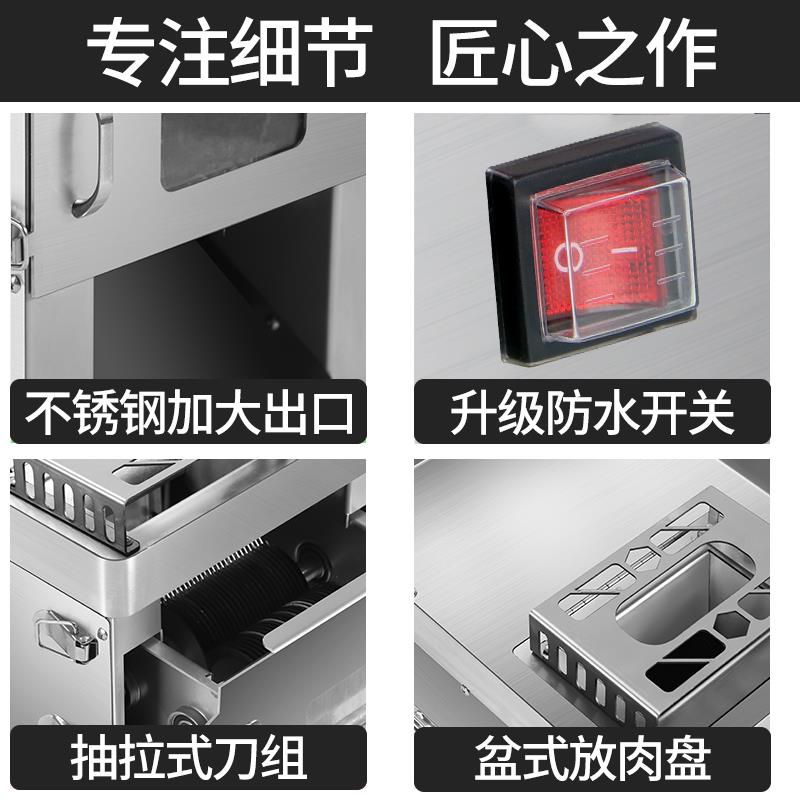 专注细节 匠心之作

不锈钢加大出口

升级防水开关

抽拉式刀组

盆式放肉盘