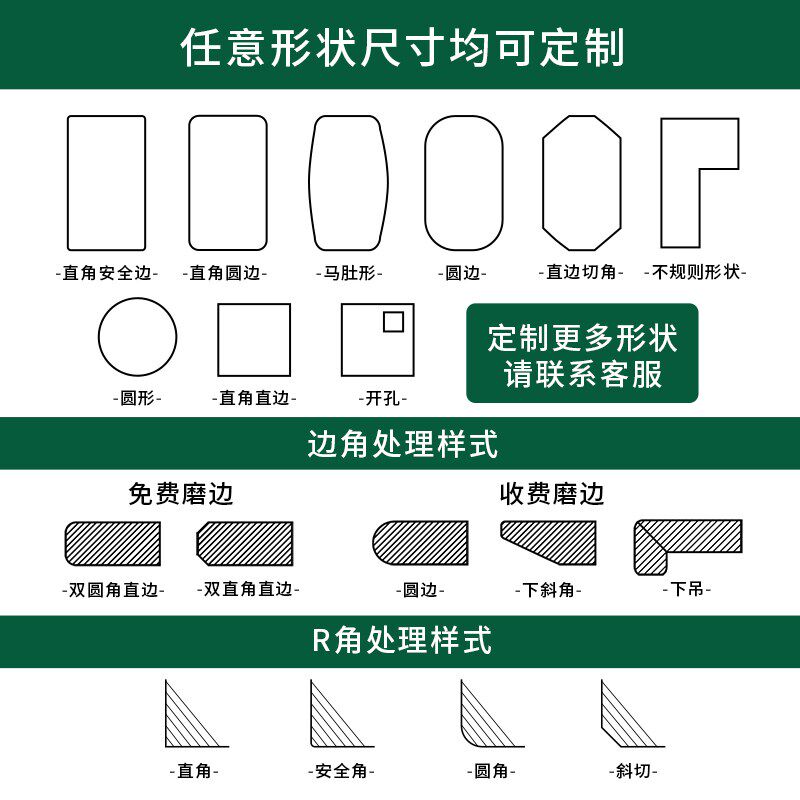 任意形状尺寸均可定制

-直角安全边- -直角圆边- -马肚形- -圆边- -直边切角- -不规则形状-

-圆形- -直角直边- -开孔-

定制更多形状
请联系客服

边角处理样式

免费磨边

-双圆角直边- -双直角直边-

收费磨边

-圆边- -下斜角- -下吊-

R角处理样式

-直角- -安全角- -圆角- -斜切-