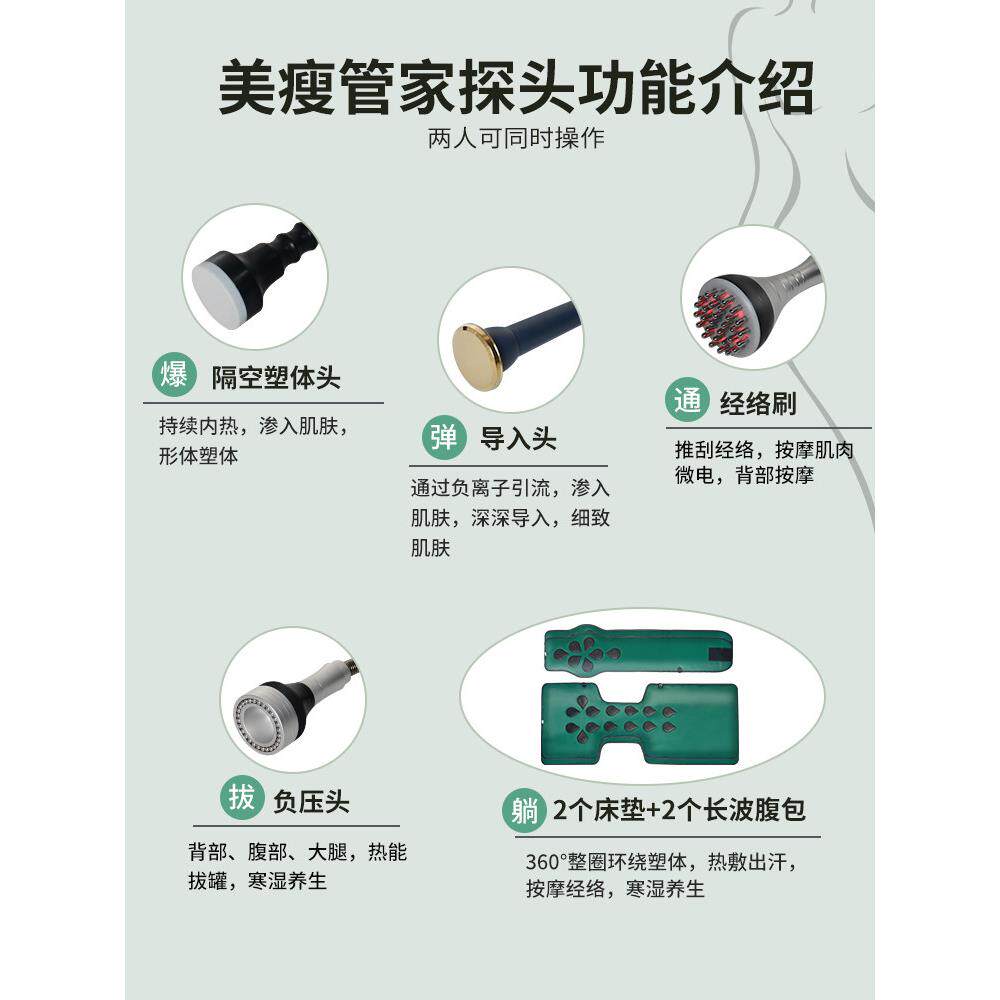 美瘦管家探头功能介绍
两人可同时操作

爆 隔空塑体头
持续内热，渗入肌肤，形体塑体

弹 导入头
通过负离子引流，渗入肌肤，深深导入，细致肌肤

通 经络刷
推刮经络，按摩肌肉微电，背部按摩

拔 负压头
背部、腹部、大腿，热能拔罐，寒湿养生

躺 2个床垫+2个长波腹包
360°整圈环绕塑体，热敷出汗，按摩经络，寒湿养生