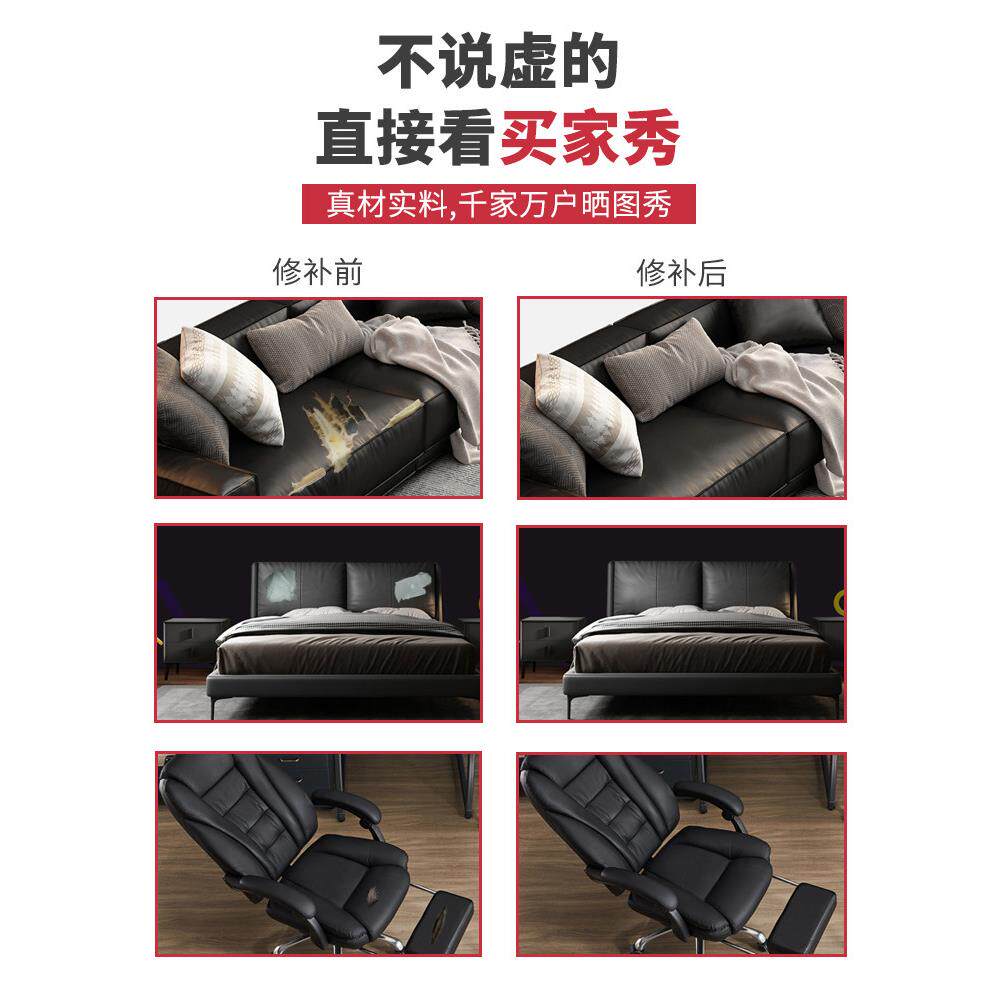 不说虚的
直接看买家秀

真材实料,千家万户晒图秀

修补前

修补后