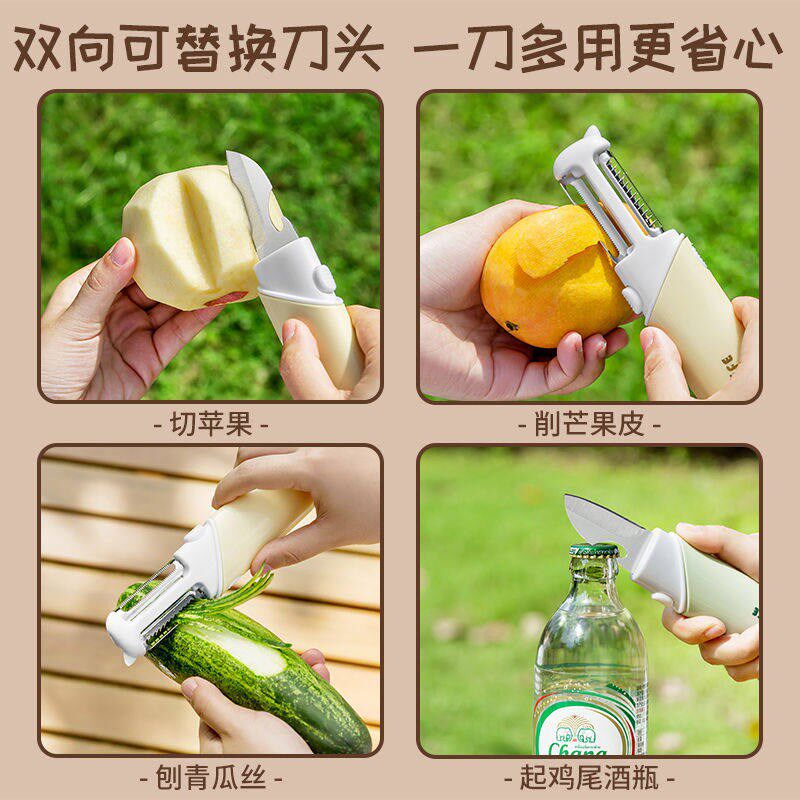 双向可替换刀头 一刀多用更省心

- 切苹果 -

- 削芒果皮 -

- 刨青瓜丝 -

Chang

- 起鸡尾酒瓶 -