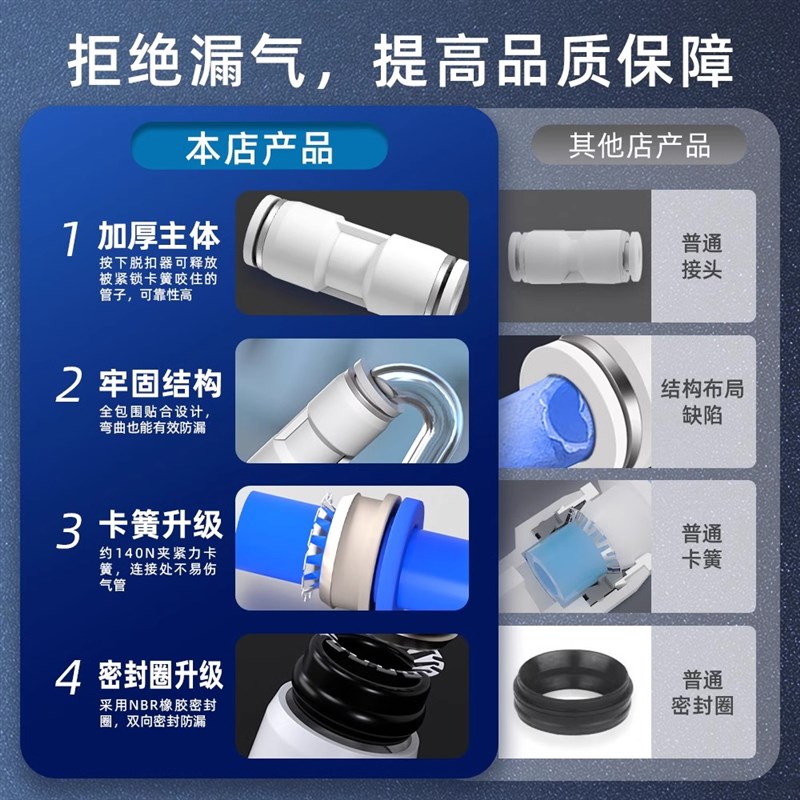 拒绝漏气，提高品质保障

本店产品

1 加厚主体
按下脱扣器可释放被紧锁卡簧咬住的管子，可靠性高

2 牢固结构
全包围贴合设计，弯曲也能有效防漏

3 卡簧升级
约140N夹紧力卡簧，连接处不易伤气管

4 密封圈升级
采用NBR橡胶密封圈，双向密封防漏

其他店产品

普通接头

结构布局缺陷

普通卡簧

普通密封圈