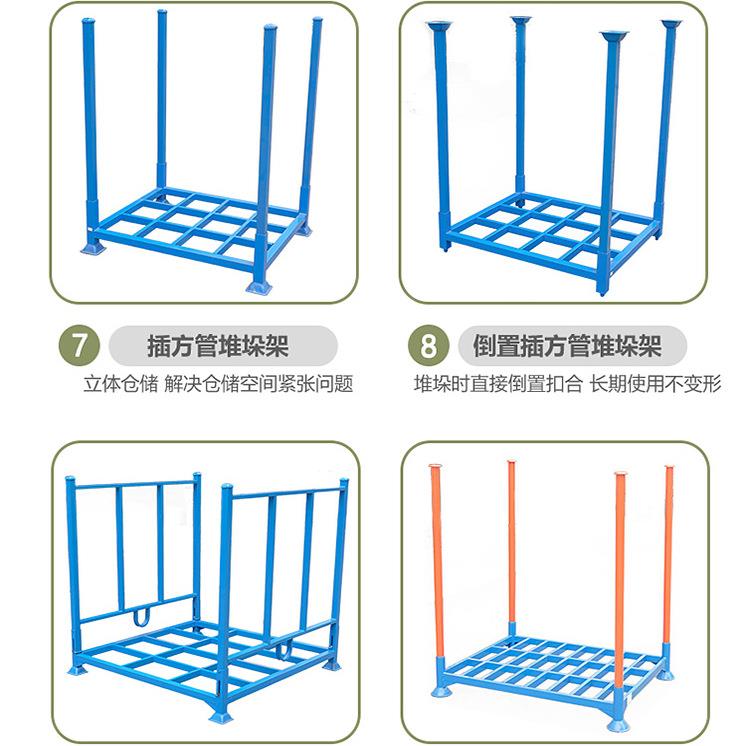 7 插方管堆垛架
立体仓储 解决仓储空间紧张问题

8 倒置插方管堆垛架
堆垛时直接倒置扣合 长期使用不变形