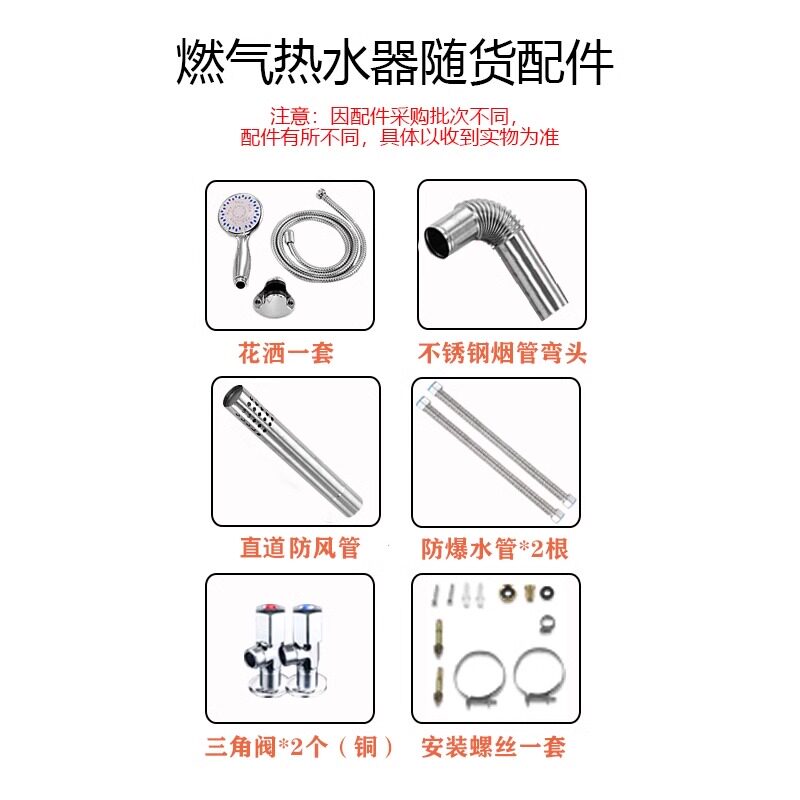 燃气热水器随货配件

注意：因配件采购批次不同，
配件有所不同，具体以收到实物为准

花洒一套

不锈钢烟管弯头

直道防风管

防爆水管*2根

三角阀*2个（铜）

安装螺丝一套