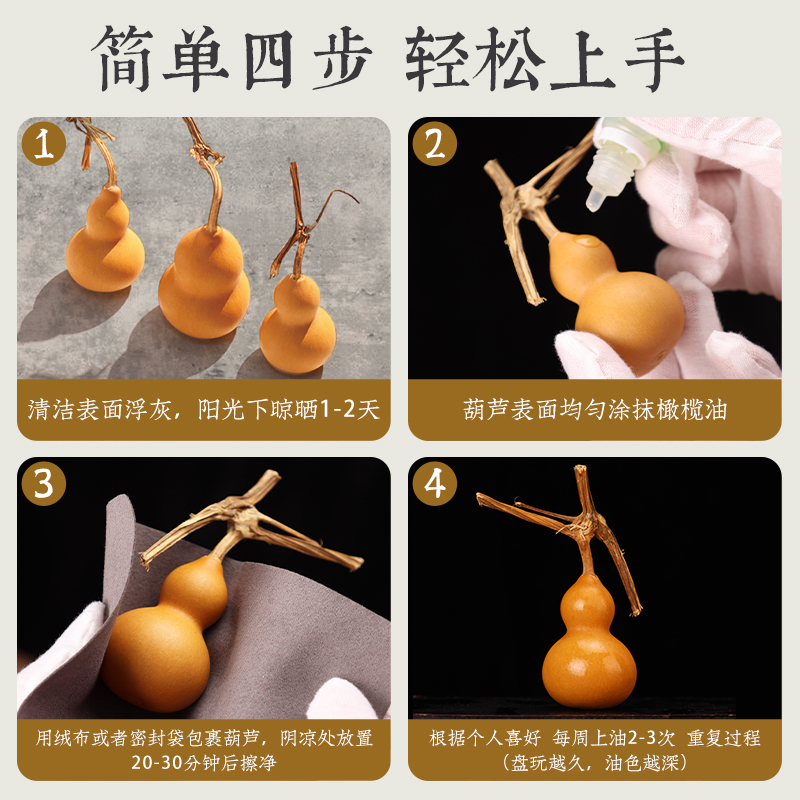 简单四步 轻松上手

1
清洁表面浮灰，阳光下晾晒1-2天

2
葫芦表面均匀涂抹橄榄油

3
用绒布或者密封袋包裹葫芦，阴凉处放置20-30分钟后擦净

4
根据个人喜好 每周上油2-3次 重复过程（盘玩越久，油色越深）