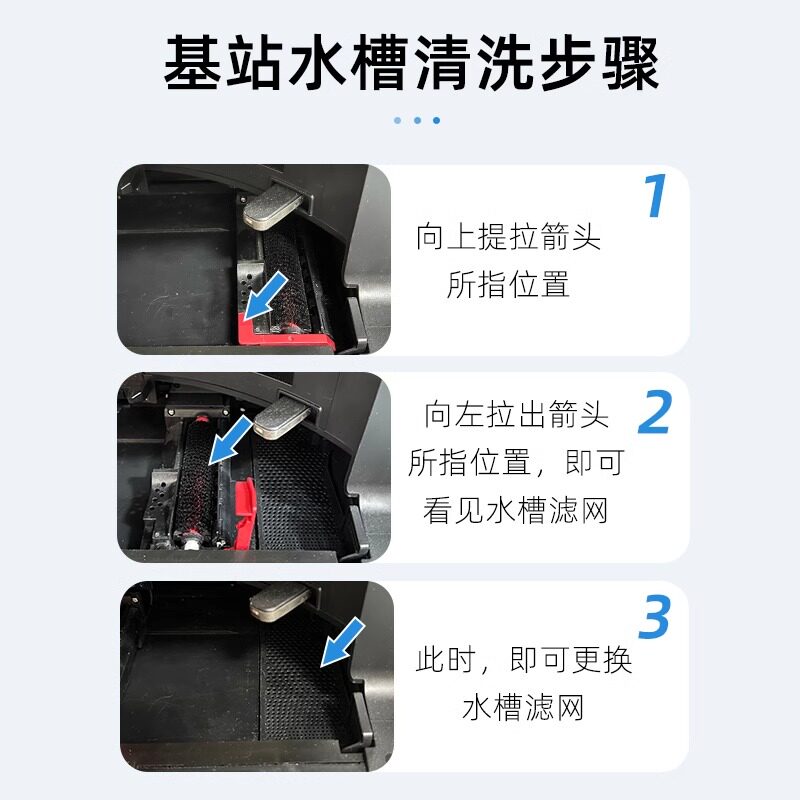 基站水槽清洗步骤

1
向上提拉箭头所指位置

2
向左拉出箭头所指位置，即可看见水槽滤网

3
此时，即可更换水槽滤网