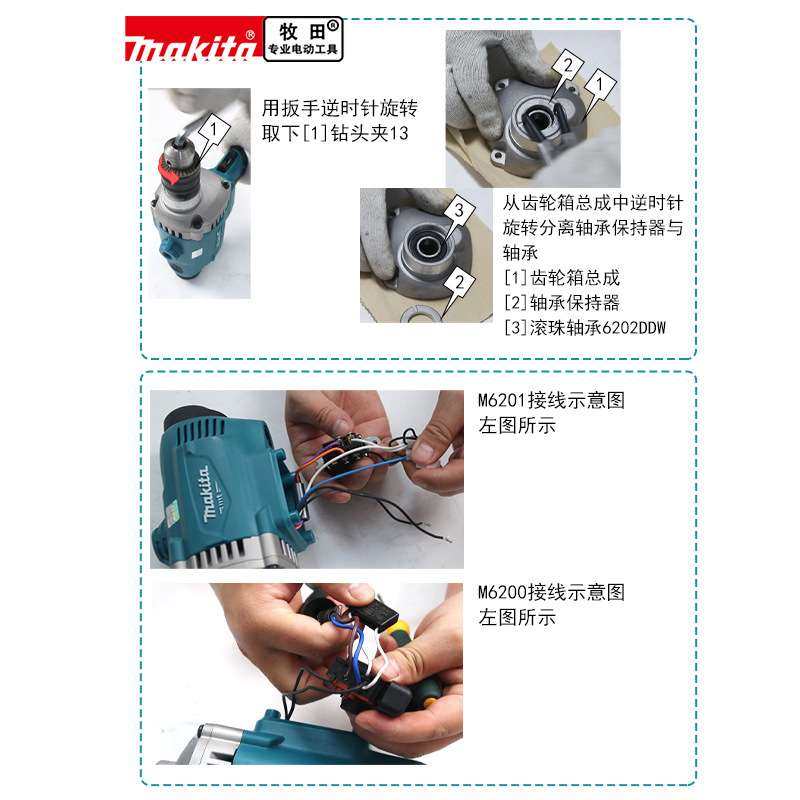 makita®
牧田®
专业电动工具

1
用扳手逆时针旋转取下[1]钻头夹13

2
1

3
2
从齿轮箱总成中逆时针旋转分离轴承保持器与轴承
[1]齿轮箱总成
[2]轴承保持器
[3]滚珠轴承6202DDW

makita
M6201接线示意图
左图所示

M6200接线示意图
左图所示