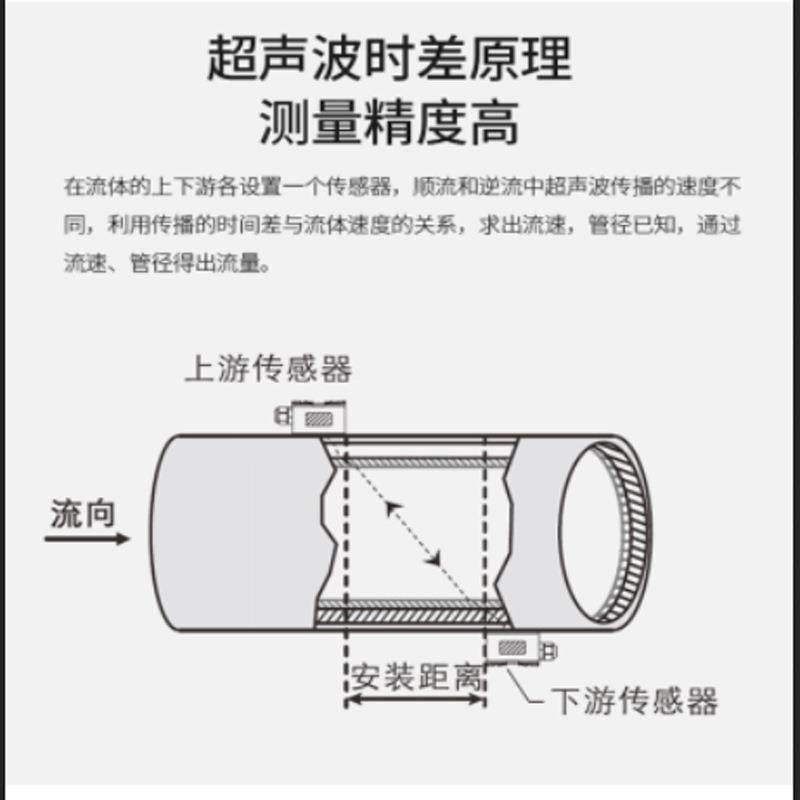 超声波时差原理
测量精度高

在流体的上下游各设置一个传感器，顺流和逆流中超声波传播的速度不同，利用传播的时间差与流体速度的关系，求出流速，管径已知，通过流速、管径得出流量。

上游传感器

流向

安装距离

下游传感器