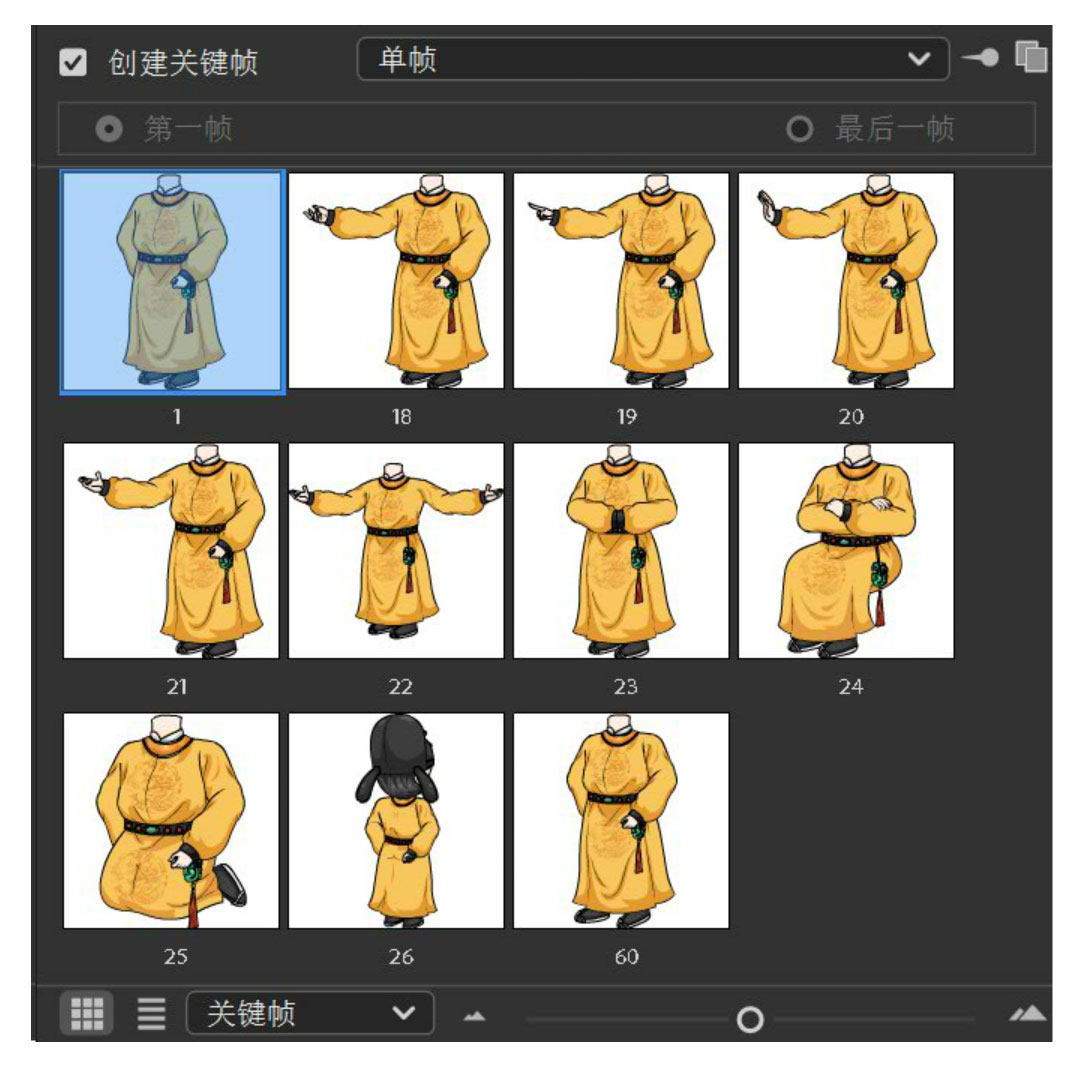 创建关键帧

单帧

第一帧

最后一帧

1

18

19

20

21

22

23

24

25

26

60

关键帧