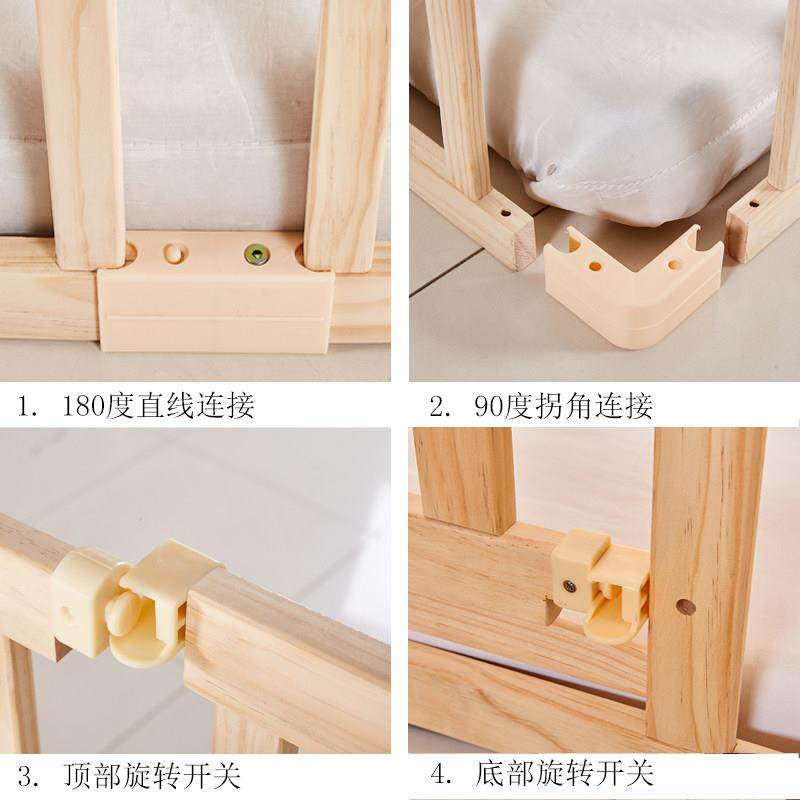 1. 180度直线连接

2. 90度拐角连接

3. 顶部旋转开关

4. 底部旋转开关