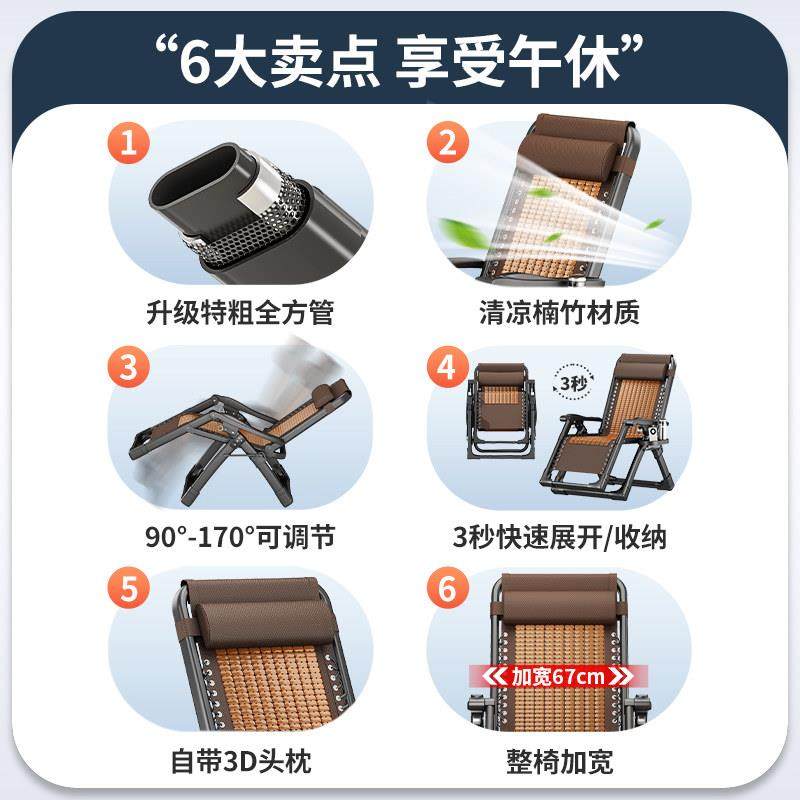 “6大卖点 享受午休”

1
升级特粗全方管

2
清凉楠竹材质

3
90°-170°可调节

4
3秒
3秒快速展开/收纳

5
自带3D头枕

6
加宽67cm
整椅加宽