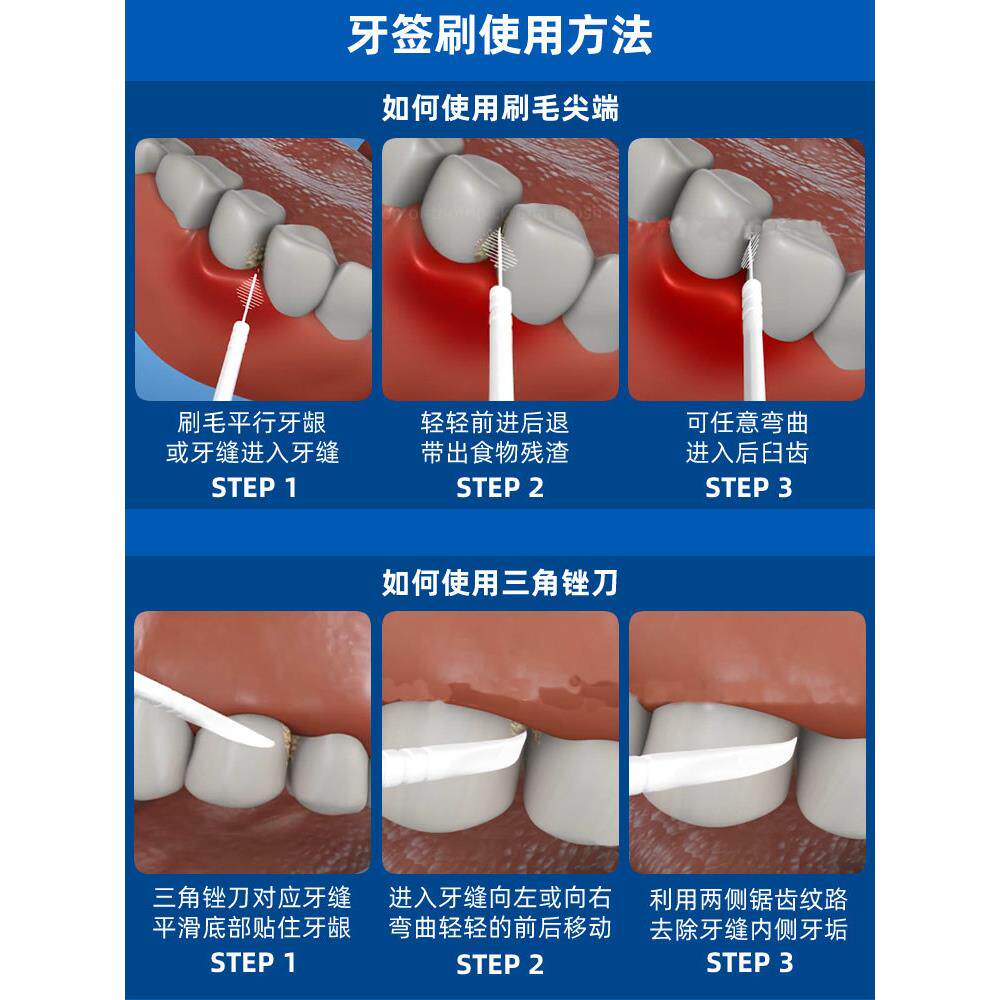 牙签刷使用方法

如何使用刷毛尖端

刷毛平行牙龈
或牙缝进入牙缝
STEP 1

轻轻前进后退
带出食物残渣
STEP 2

可任意弯曲
进入后臼齿
STEP 3

如何使用三角锉刀

三角锉刀对应牙缝
平滑底部贴住牙龈
STEP 1

进入牙缝向左或向右
弯曲轻轻的前后移动
STEP 2

利用两侧锯齿纹路
去除牙缝内侧牙垢
STEP 3