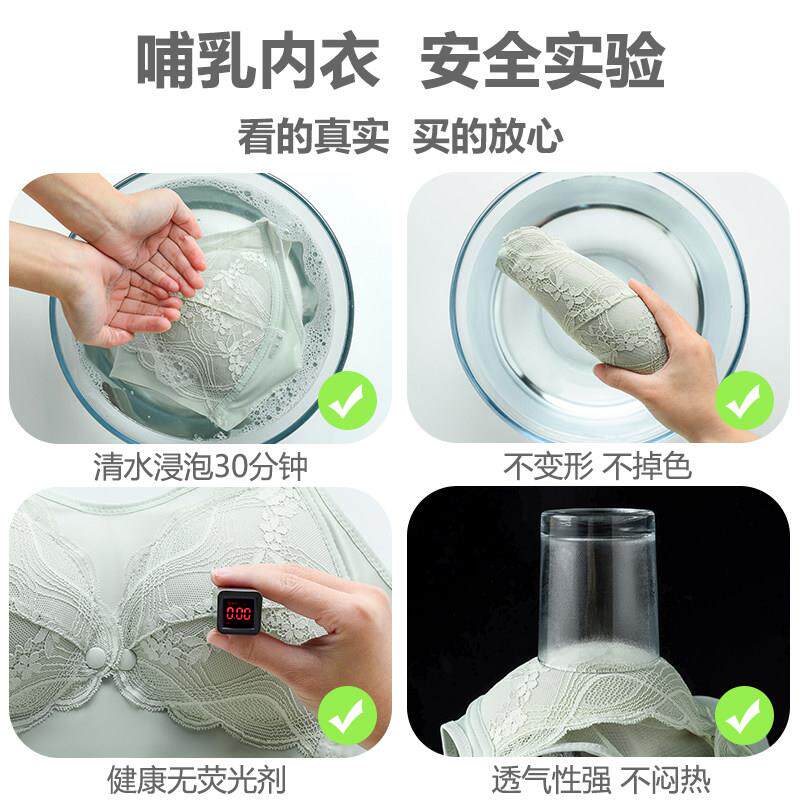 哺乳内衣 安全实验

看的真实 买的放心

清水浸泡30分钟

不变形 不掉色

0.00

健康无荧光剂

透气性强 不闷热