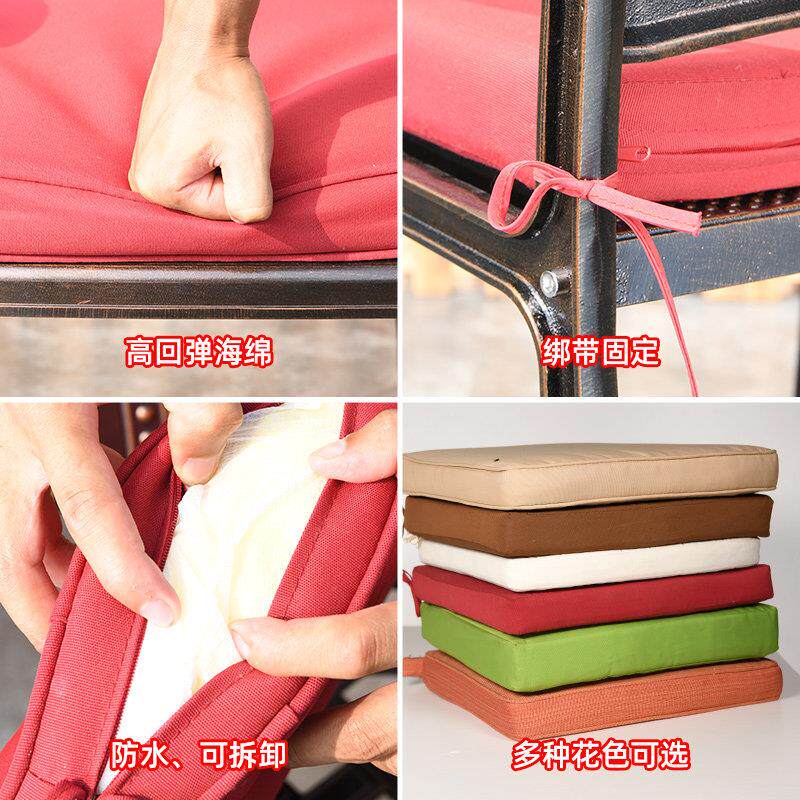 高回弹海绵

绑带固定

防水、可拆卸

多种花色可选