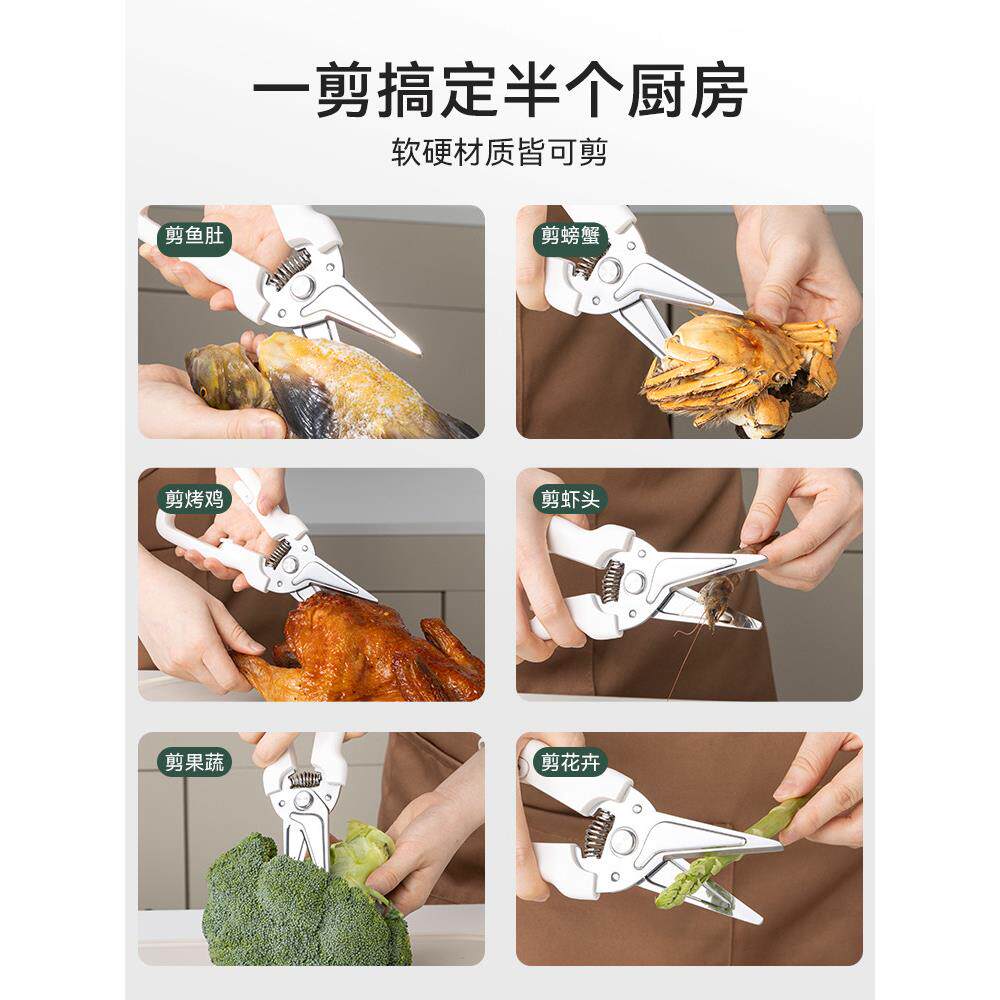 一剪搞定半个厨房
软硬材质皆可剪

剪鱼肚

剪螃蟹

剪烤鸡

剪虾头

剪果蔬

剪花卉