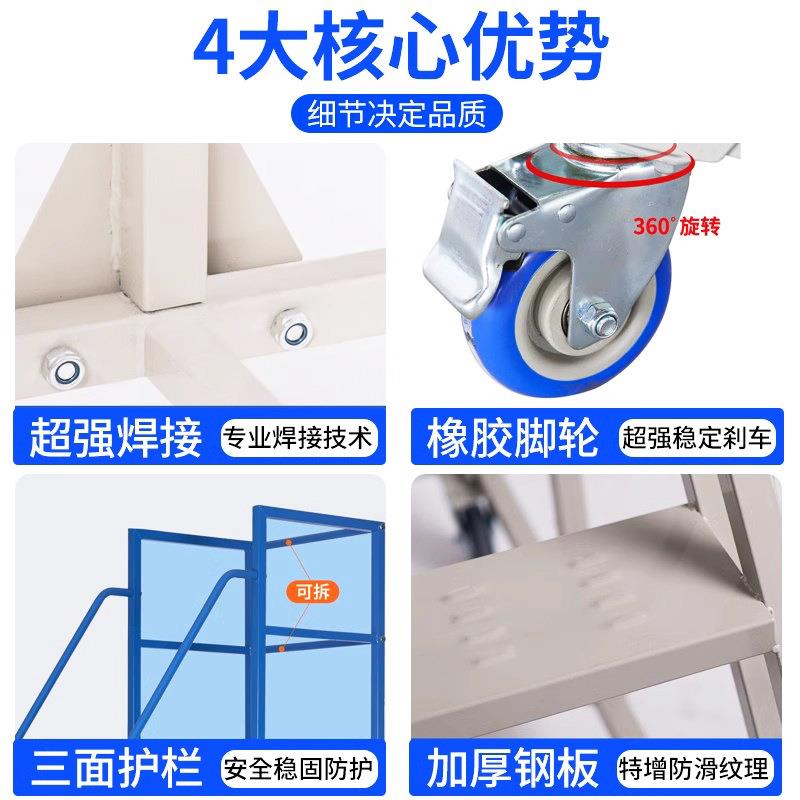 4大核心优势

细节决定品质

360°旋转

超强焊接 专业焊接技术

橡胶脚轮 超强稳定刹车

可拆

三面护栏 安全稳固防护

加厚钢板 特增防滑纹理