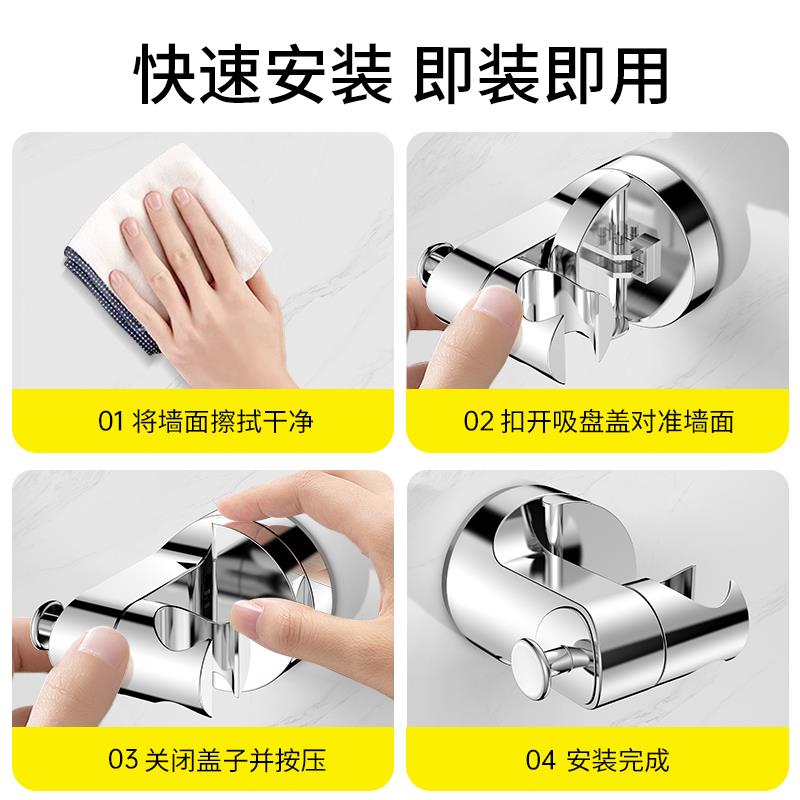 快速安装 即装即用

01 将墙面擦拭干净

02 扣开吸盘盖对准墙面

03 关闭盖子并按压

04 安装完成