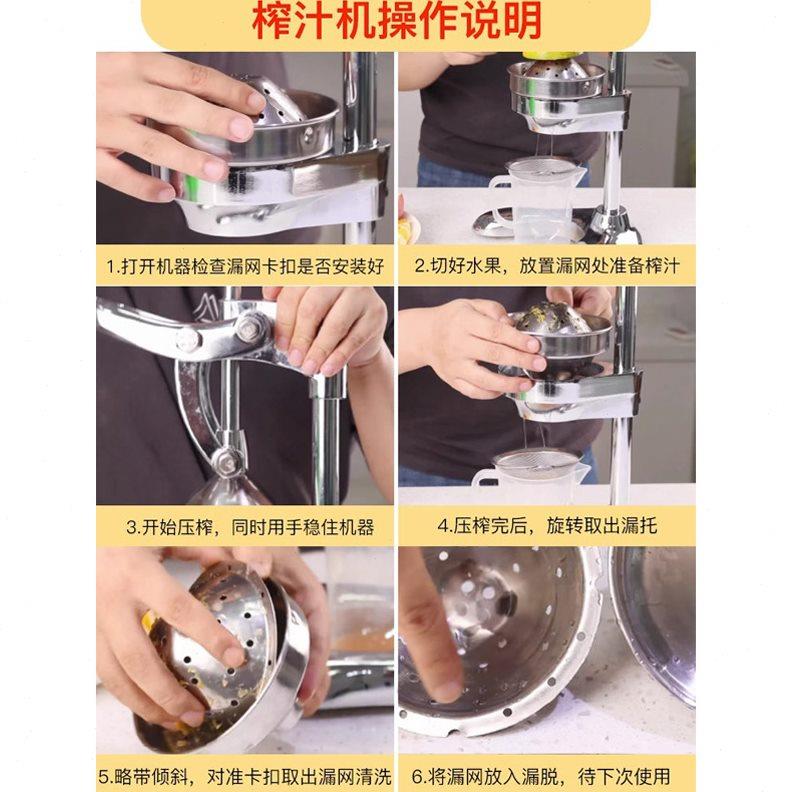 榨汁机操作说明

1.打开机器检查漏网卡扣是否安装好

2.切好水果，放置漏网处准备榨汁

3.开始压榨，同时用手稳住机器

4.压榨完后，旋转取出漏托

5.略带倾斜，对准卡扣取出漏网清洗

6.将漏网放入漏脱，待下次使用