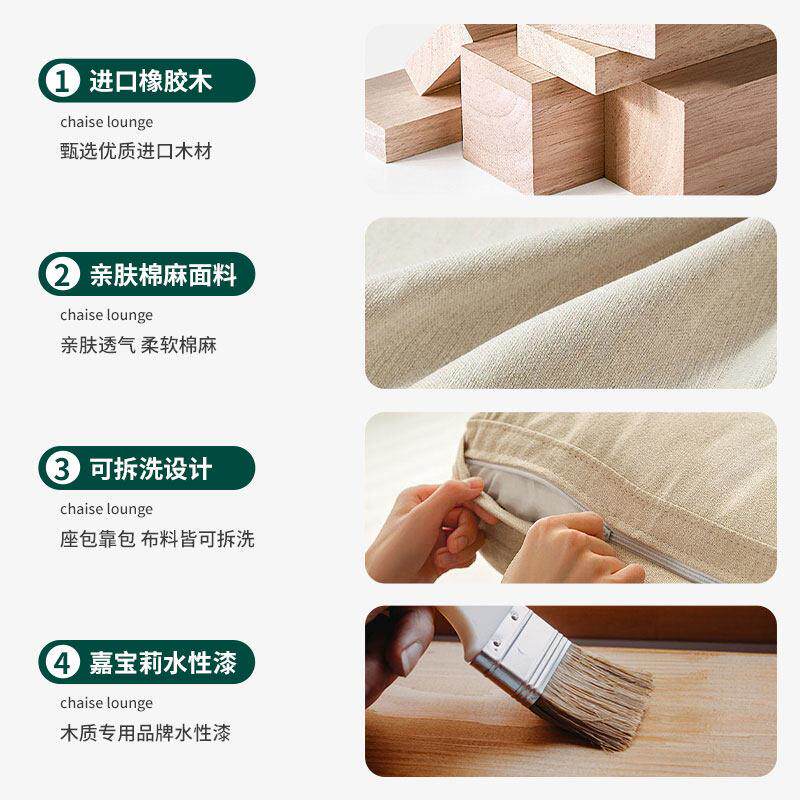 1 进口橡胶木
chaise lounge
甄选优质进口木材

2 亲肤棉麻面料
chaise lounge
亲肤透气 柔软棉麻

3 可拆洗设计
chaise lounge
座包靠包 布料皆可拆洗

4 嘉宝莉水性漆
chaise lounge
木质专用品牌水性漆