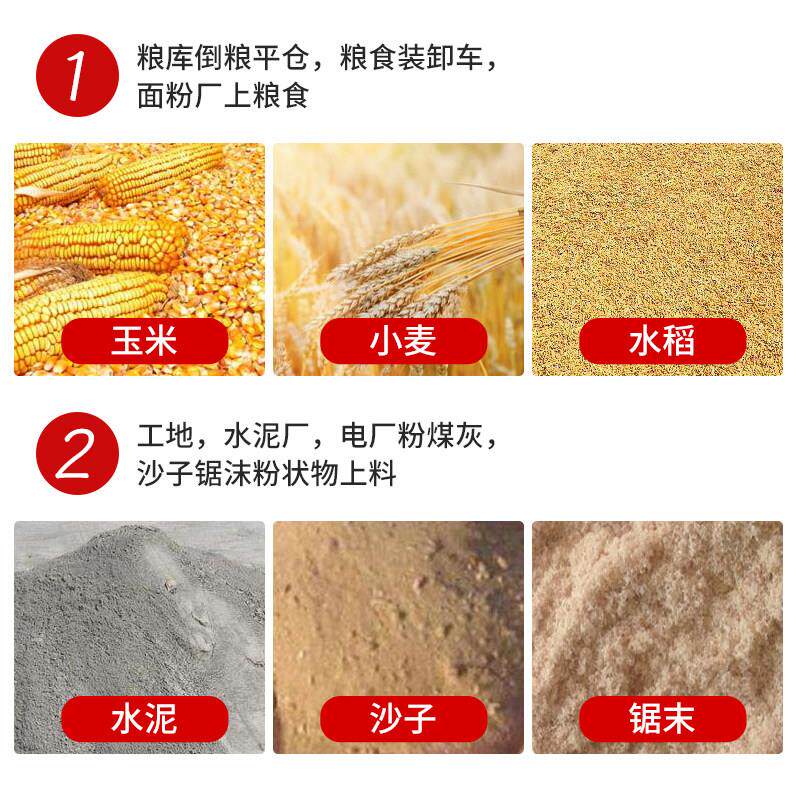 1

粮库倒粮平仓，粮食装卸车，面粉厂上粮食

玉米

小麦

水稻

2

工地，水泥厂，电厂粉煤灰，沙子锯沫粉状物上料

水泥

沙子

锯末