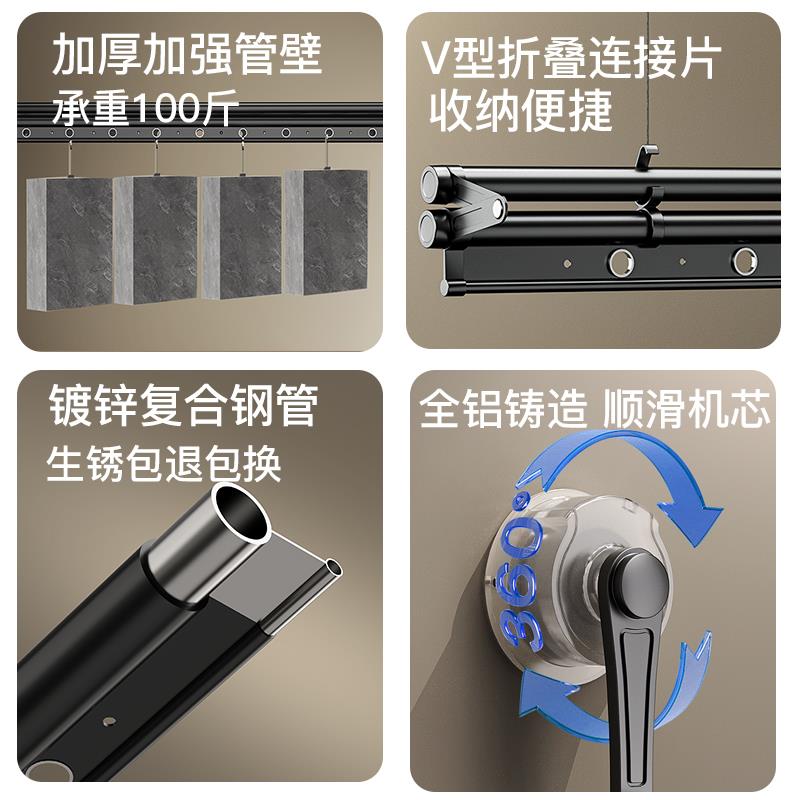 加厚加强管壁
承重100斤

V型折叠连接片
收纳便捷

镀锌复合钢管
生锈包退包换

全铝铸造 顺滑机芯

360°