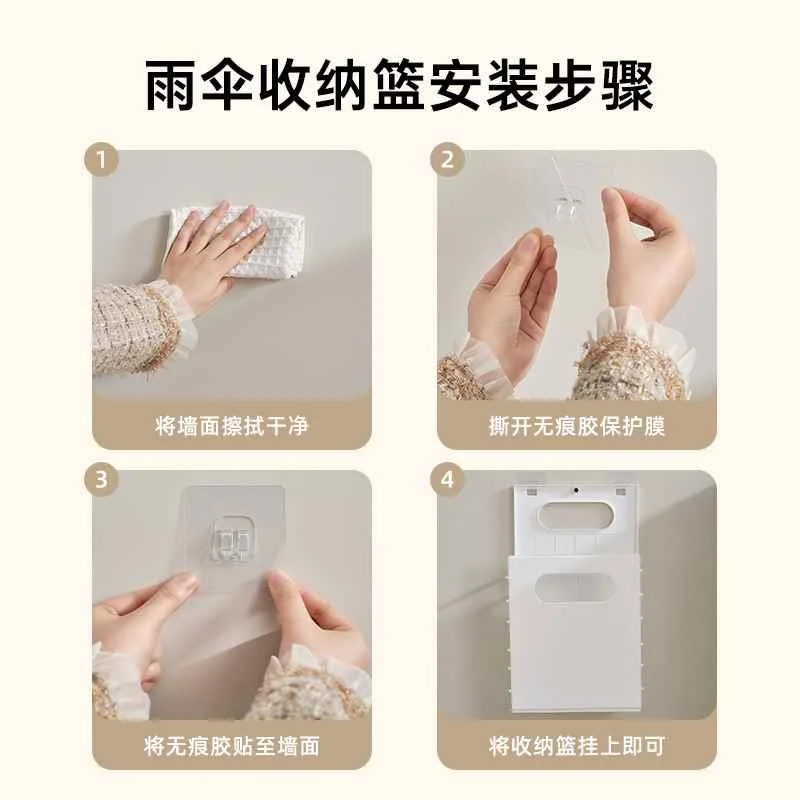 雨伞收纳篮安装步骤

1
将墙面擦拭干净

2
撕开无痕胶保护膜

3
将无痕胶贴至墙面

4
将收纳篮挂上即可