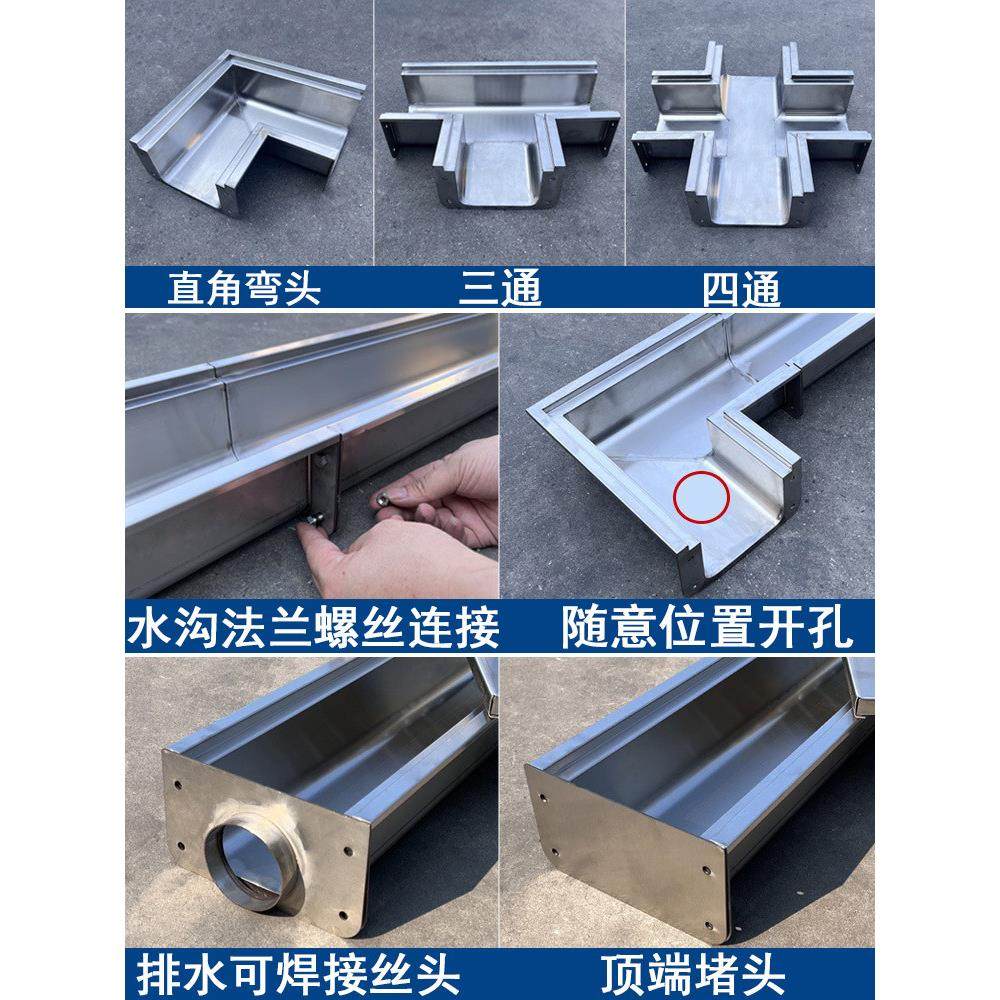 直角弯头
三通
四通
水沟法兰螺丝连接
随意位置开孔
排水可焊接丝头
顶端堵头