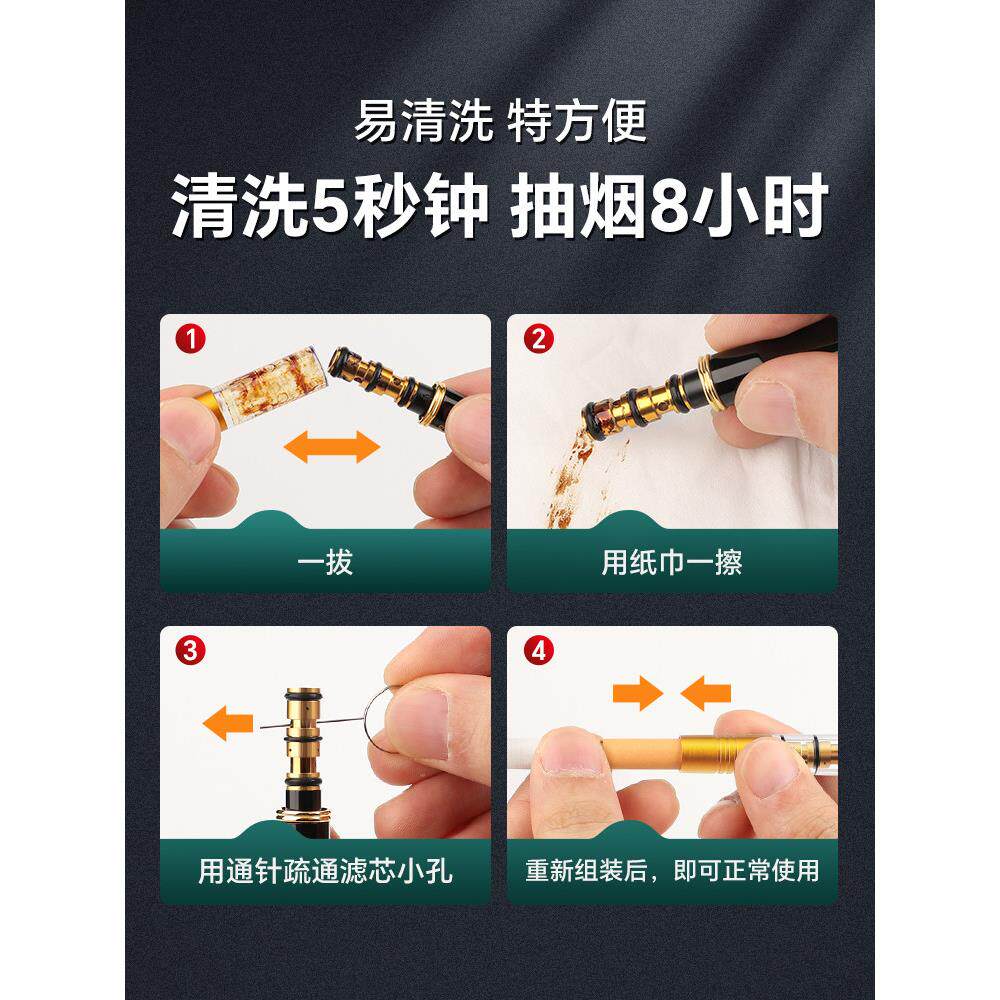 易清洗 特方便

清洗5秒钟 抽烟8小时

1

一拔

2

用纸巾一擦

3

用通针疏通滤芯小孔

4

重新组装后，即可正常使用