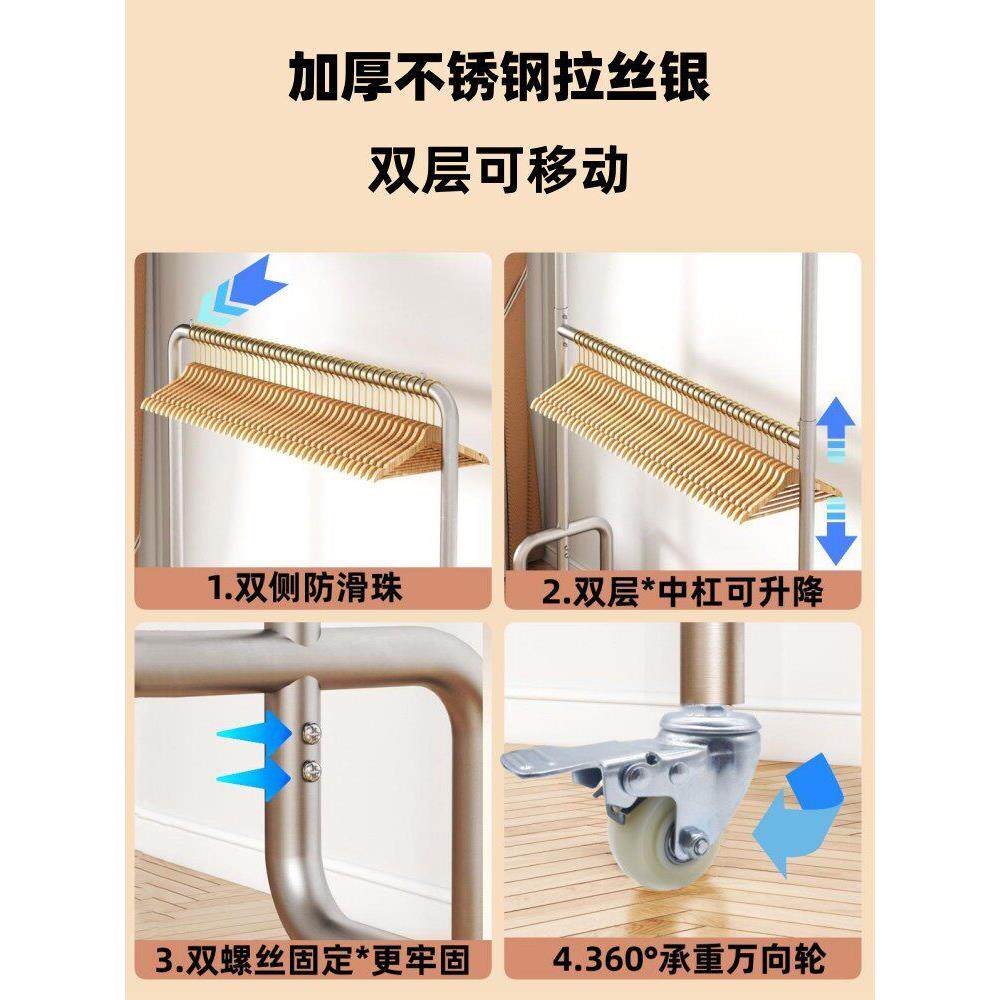 加厚不锈钢拉丝银

双层可移动

1.双侧防滑珠

2.双层*中杠可升降

3.双螺丝固定*更牢固

4.360°承重万向轮