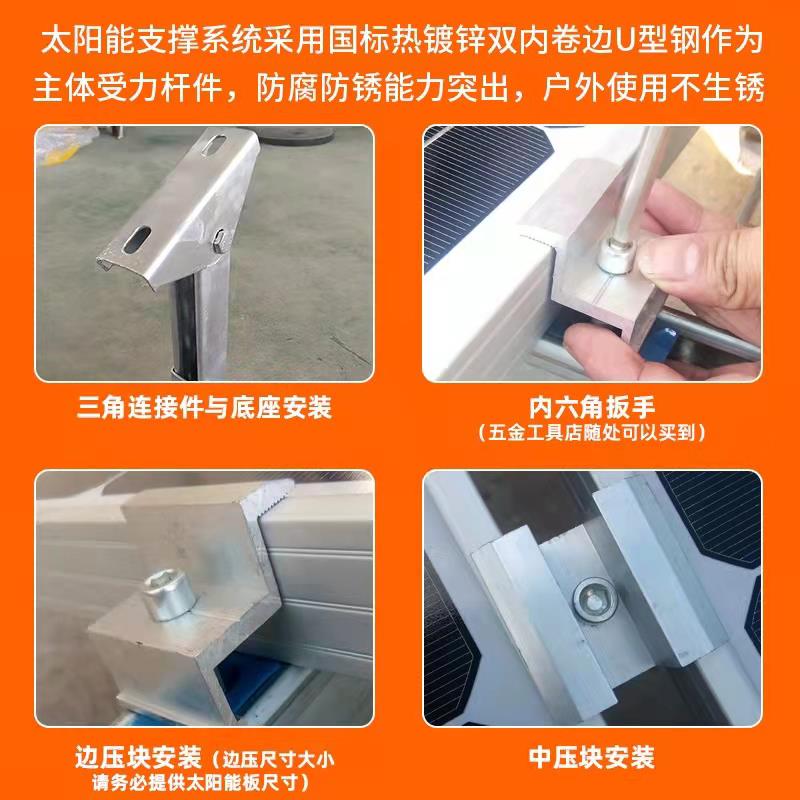 太阳能支撑系统采用国标热镀锌双内卷边U型钢作为主体受力杆件，防腐防锈能力突出，户外使用不生锈

三角连接件与底座安装

内六角扳手
（五金工具店随处可以买到）

边压块安装（边压尺寸大小请务必提供太阳能板尺寸）

中压块安装