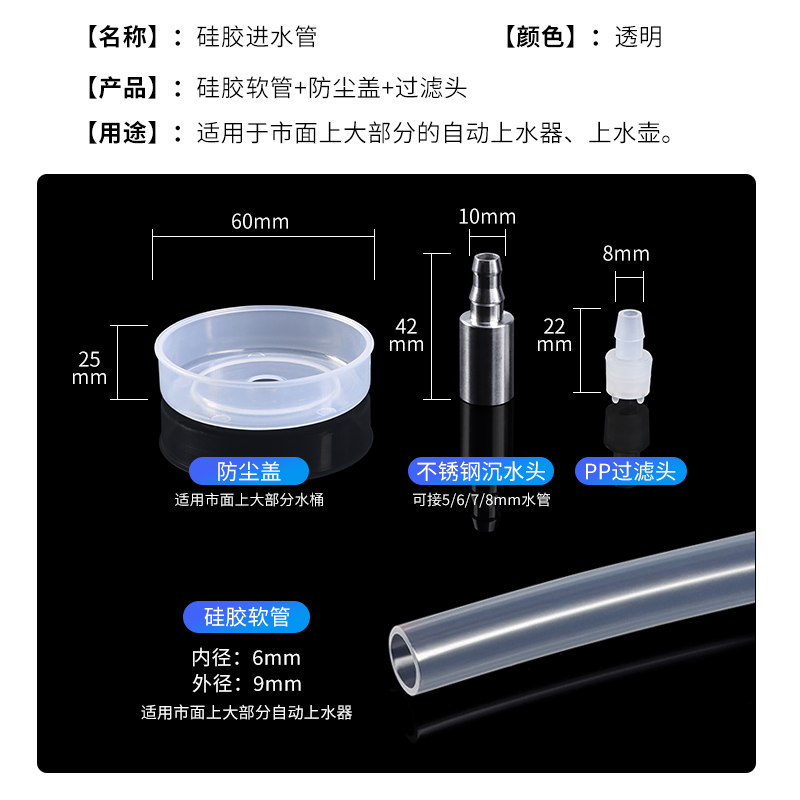 【名称】：硅胶进水管 【颜色】：透明

【产品】：硅胶软管+防尘盖+过滤头

【用途】：适用于市面上大部分的自动上水器、上水壶。

60mm

25 mm

防尘盖

适用市面上大部分水桶

10mm

42 mm

不锈钢沉水头

可接5/6/7/8mm水管

8mm

22 mm

PP过滤头

硅胶软管

内径：6mm
外径：9mm
适用市面上大部分自动上水器