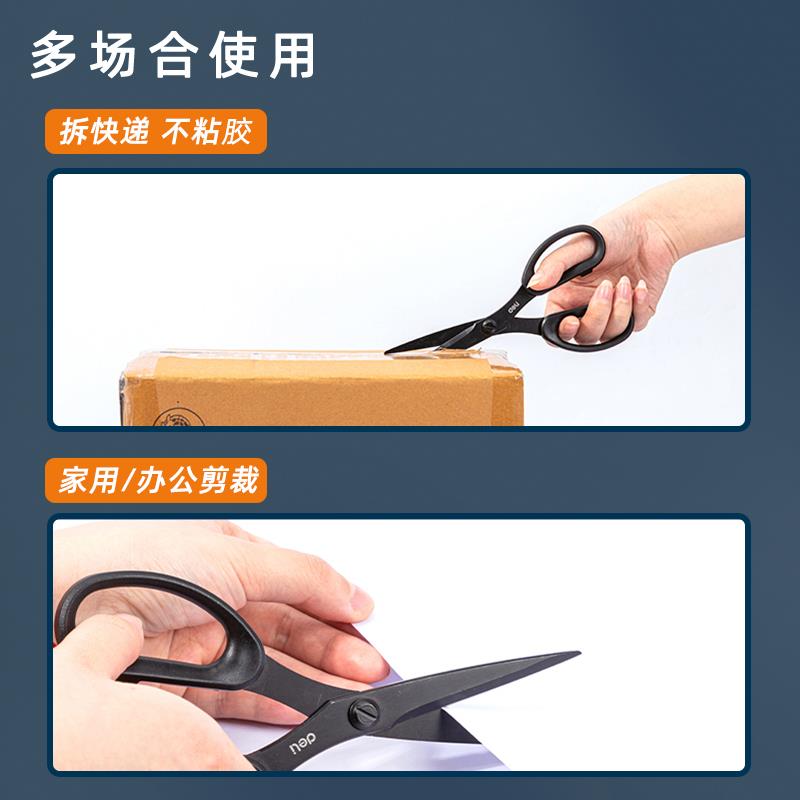 多场合使用

拆快递 不粘胶

deli

家用/办公剪裁

deli