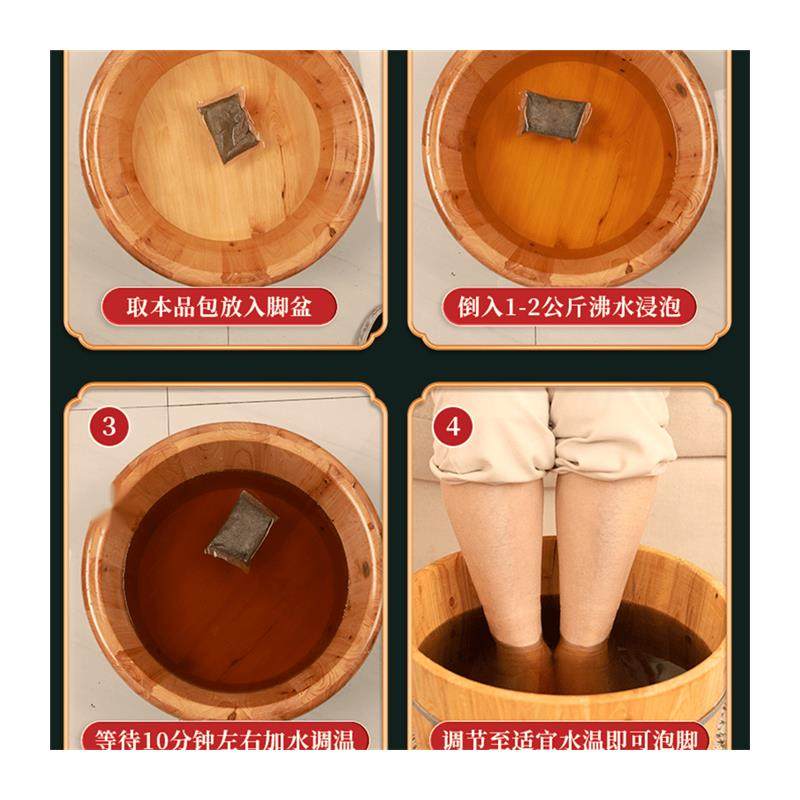 取本品包放入脚盆

倒入1-2公斤沸水浸泡

3

等待10分钟左右加水调温

4

调节至适宜水温即可泡脚