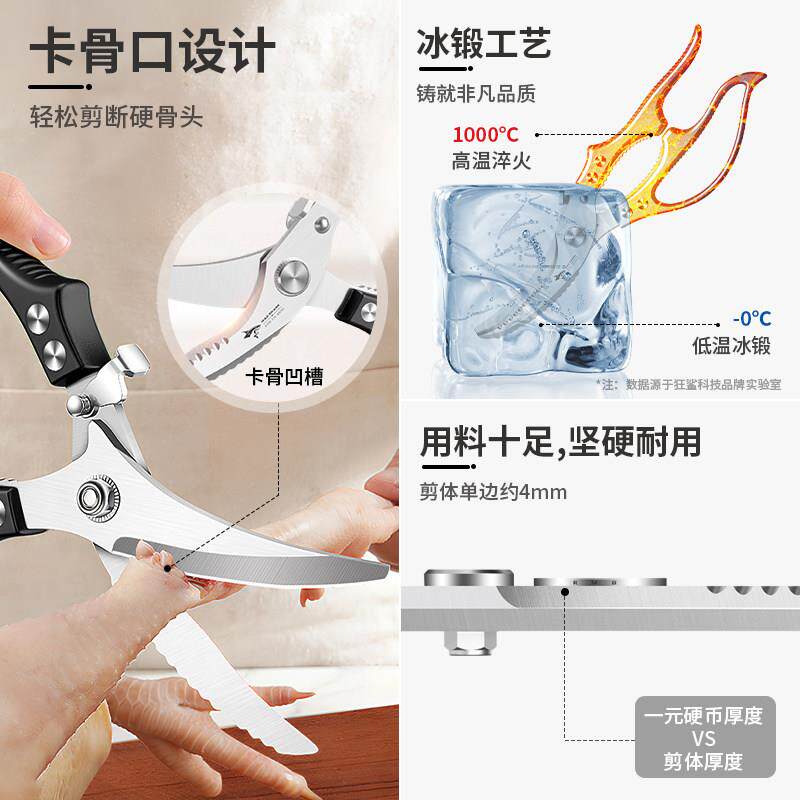 卡骨口设计

轻松剪断硬骨头

卡骨凹槽

冰锻工艺

铸就非凡品质

1000°C
高温淬火

-0°C
低温冰锻

*注：数据源于狂鲨科技品牌实验室

用料十足,坚硬耐用

剪体单边约4mm

一元硬币厚度
VS
剪体厚度