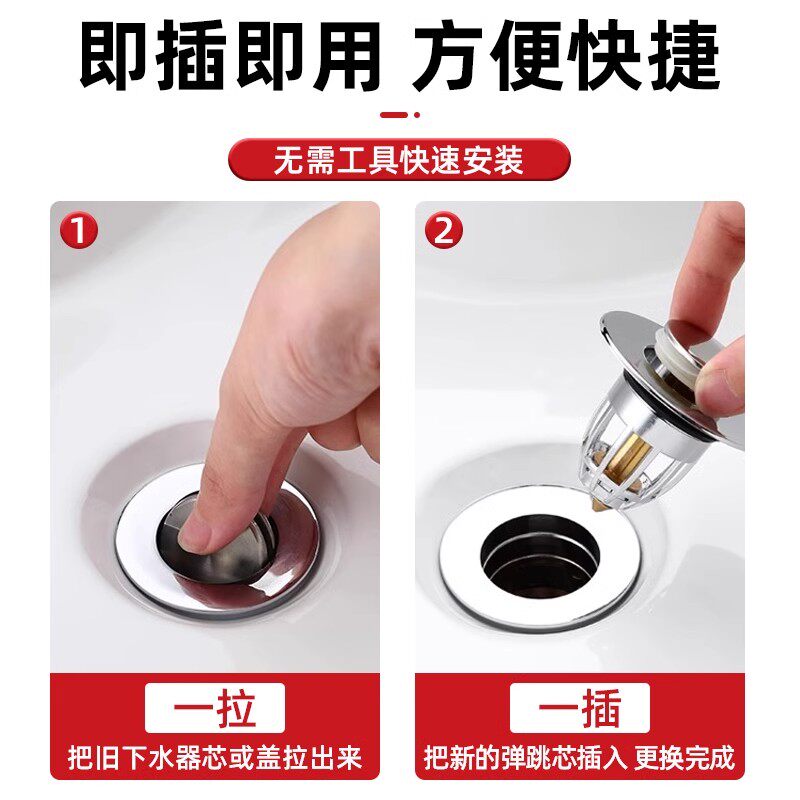 即插即用 方便快捷

无需工具快速安装

1

一拉

把旧下水器芯或盖拉出来

2

一插

把新的弹跳芯插入 更换完成