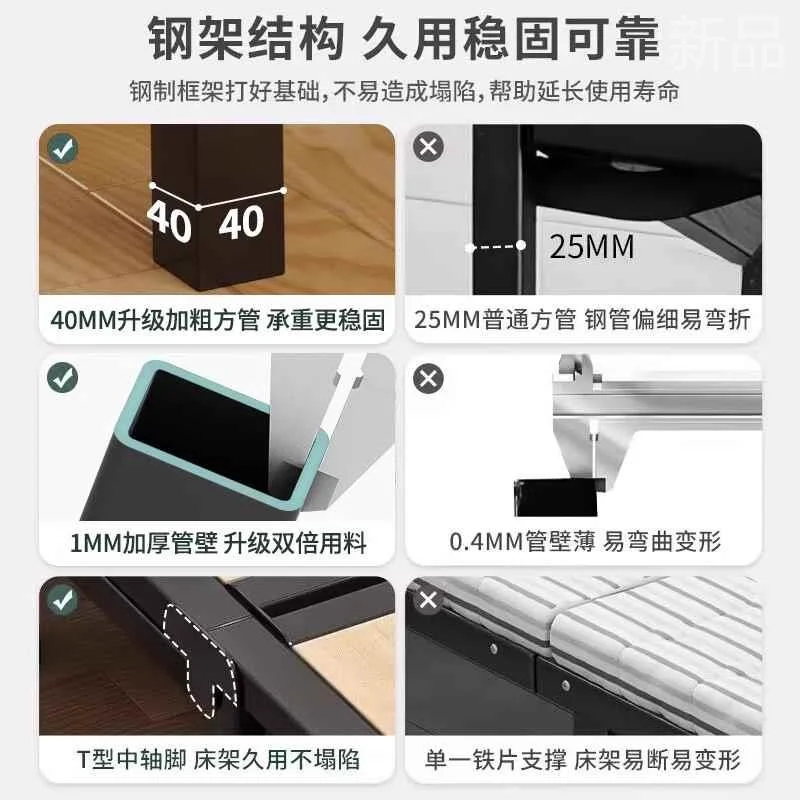 钢架结构 久用稳固可靠 新品

钢制框架打好基础，不易造成塌陷，帮助延长使用寿命

40 40

40MM升级加粗方管 承重更稳固

25MM

25MM普通方管 钢管偏细易弯折

1MM加厚管壁 升级双倍用料

0.4MM管壁薄 易弯曲变形

T型中轴脚 床架久用不塌陷

单一铁片支撑 床架易断易变形