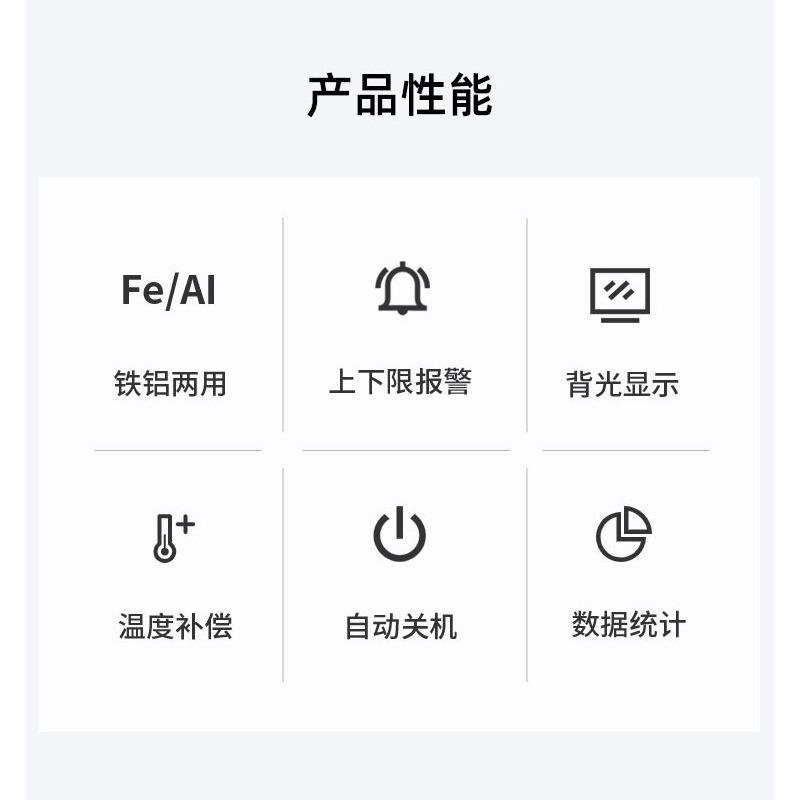 产品性能

Fe/Al

铁铝两用

上下限报警

背光显示

温度补偿

自动关机

数据统计