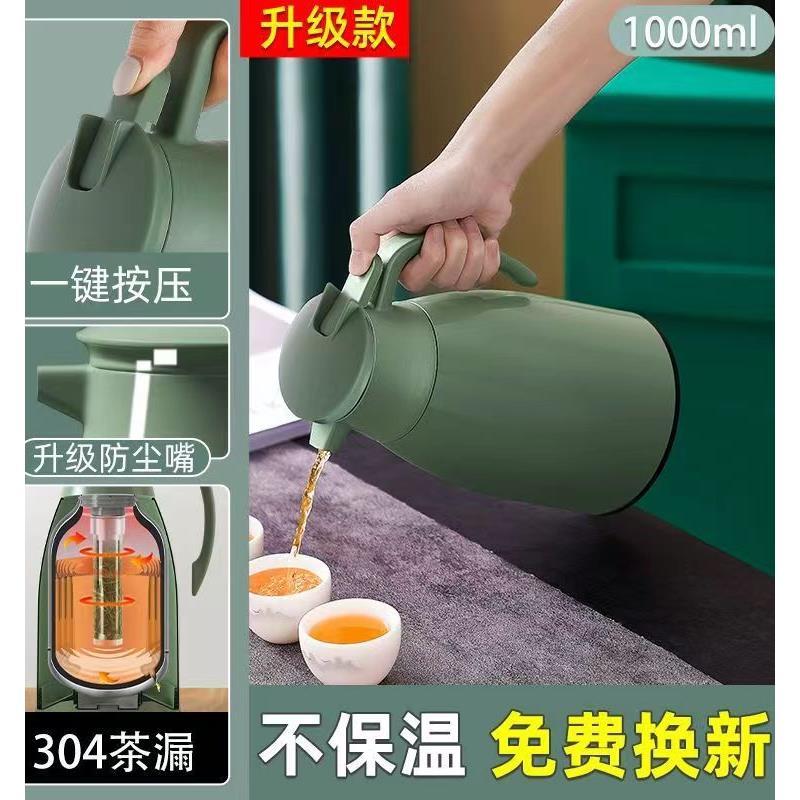 升级款

1000ml

一键按压

升级防尘嘴

304茶漏

不保温 免费换新