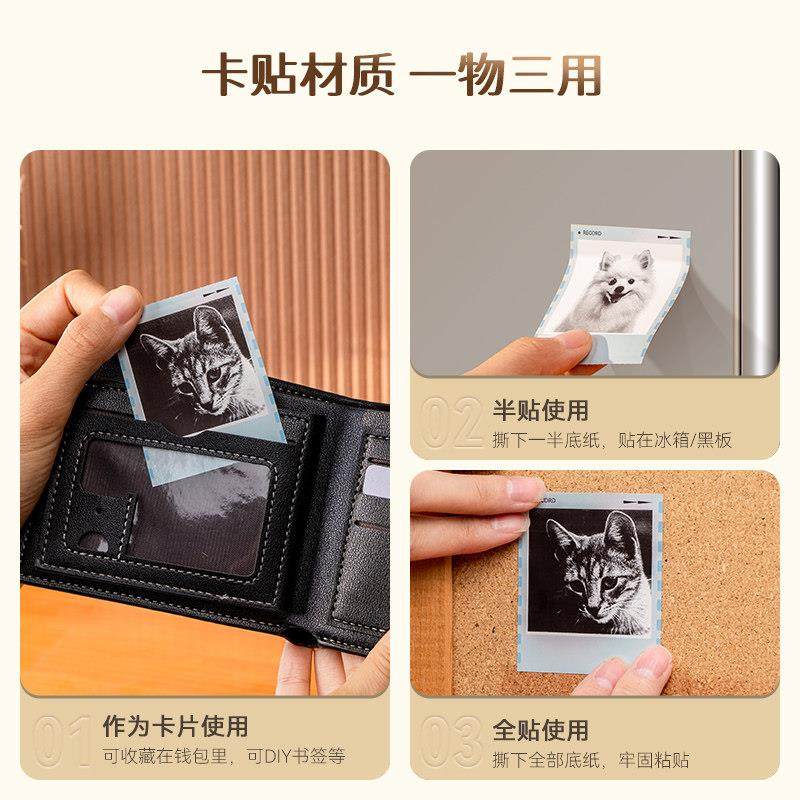 卡贴材质 一物三用

RECORD

02 半贴使用
撕下一半底纸，贴在冰箱/黑板

RECORD

01 作为卡片使用
可收藏在钱包里，可DIY书签等

03 全贴使用
撕下全部底纸，牢固粘贴