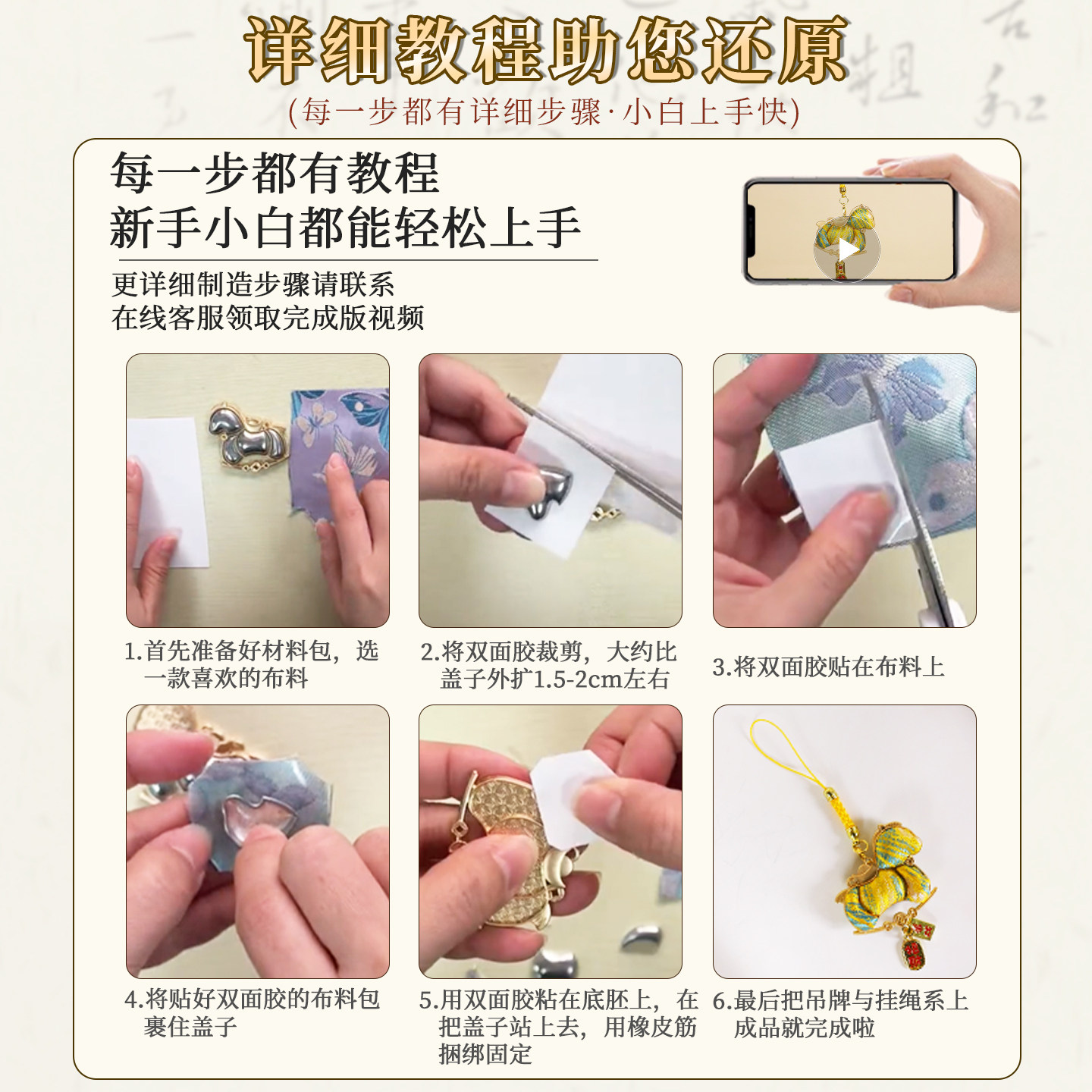 详细教程助您还原
(每一步都有详细步骤·小白上手快)

每一步都有教程
新手小白都能轻松上手

更详细制造步骤请联系
在线客服领取完成版视频

1.首先准备好材料包，选一款喜欢的布料

2.将双面胶裁剪，大约比盖子外扩1.5-2cm左右

3.将双面胶贴在布料上

4.将贴好双面胶的布料包裹住盖子

5.用双面胶粘在底胚上，在把盖子站上去，用橡皮筋捆绑固定

6.最后把吊牌与挂绳系上成品就完成啦