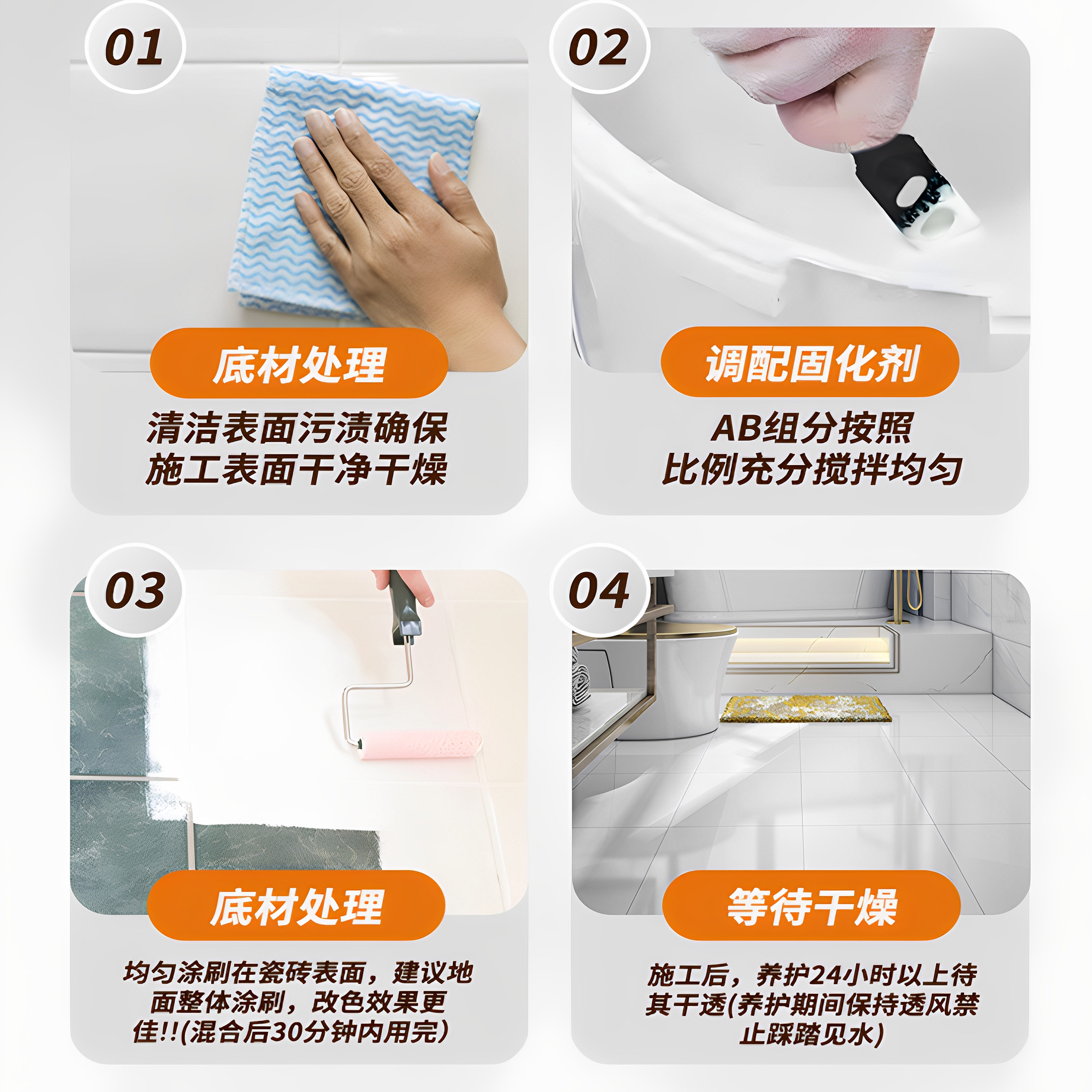 01

底材处理

清洁表面污渍确保施工表面干净干燥

02

调配固化剂

AB组分按照比例充分搅拌均匀

03

底材处理

均匀涂刷在瓷砖表面，建议地面整体涂刷，改色效果更佳!!(混合后30分钟内用完)

04

等待干燥

施工后，养护24小时以上待其干透(养护期间保持透风禁止踩踏见水)