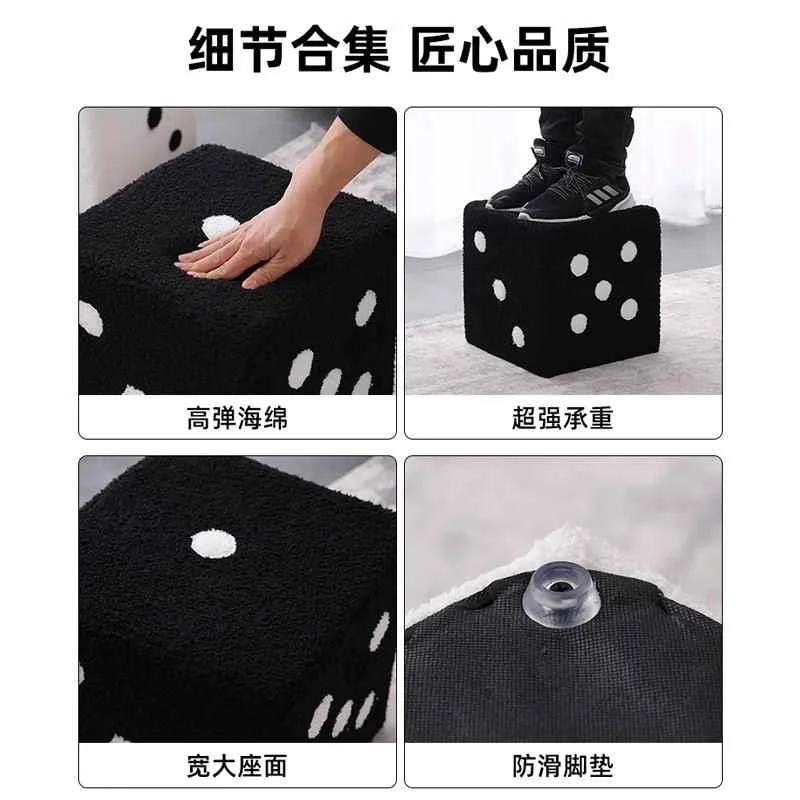 细节合集 匠心品质

高弹海绵

超强承重

宽大座面

防滑脚垫