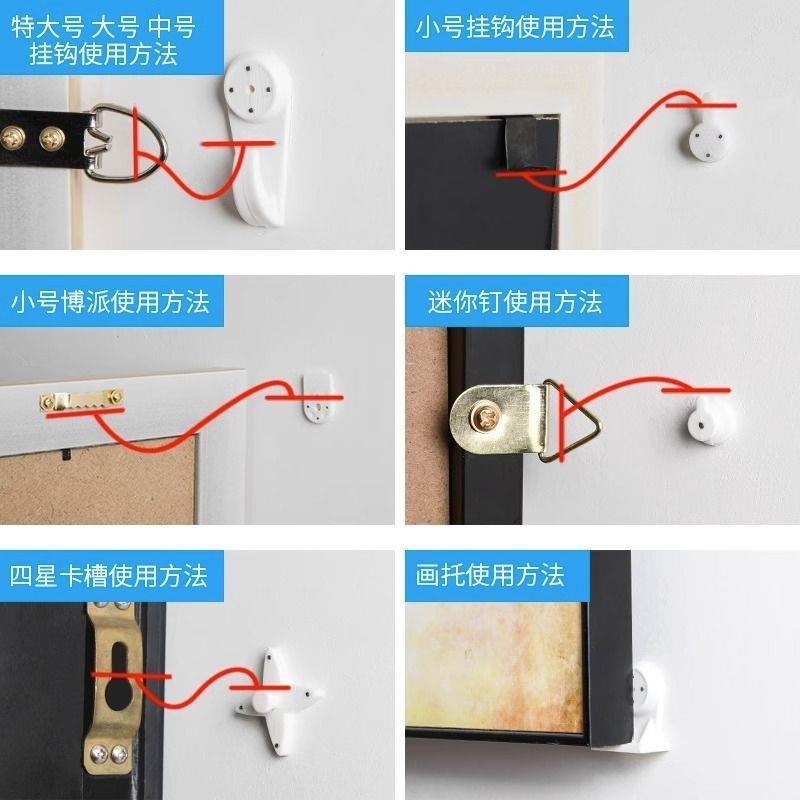 特大号 大号 中号
挂钩使用方法

小号挂钩使用方法

小号博派使用方法

迷你钉使用方法

四星卡槽使用方法

画托使用方法