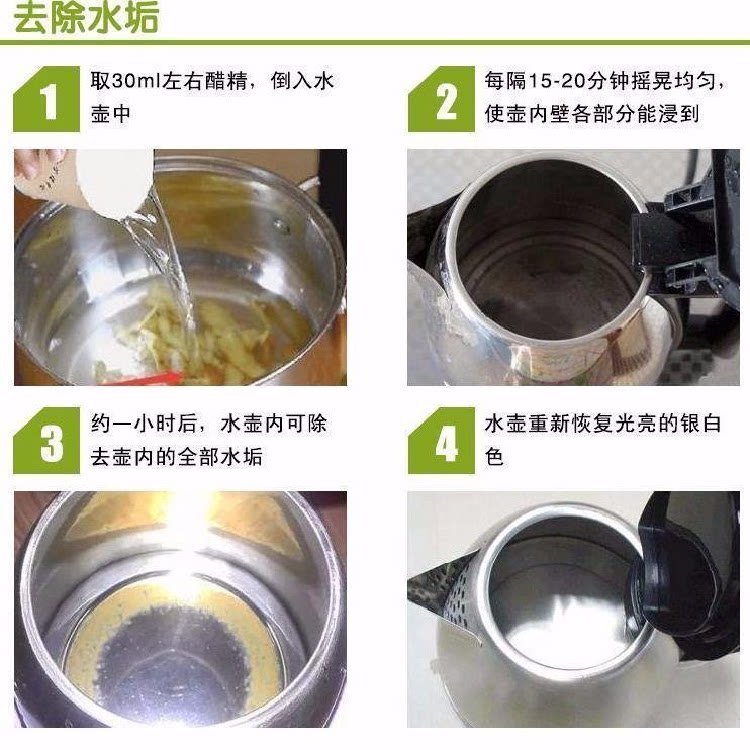 去除水垢

1 取30ml左右醋精，倒入水壶中

2 每隔15-20分钟摇晃均匀，使壶内壁各部分能浸到

3 约一小时后，水壶内可除去壶内的全部水垢

4 水壶重新恢复光亮的银白色