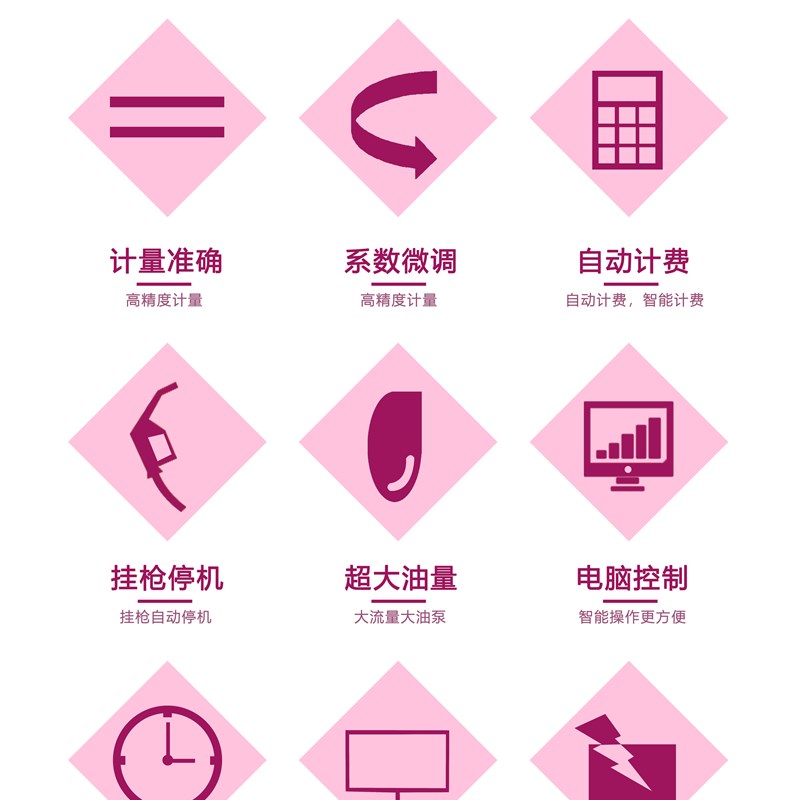 计量准确

高精度计量

系数微调

高精度计量

自动计费

自动计费，智能计费

挂枪停机

挂枪自动停机

超大油量

大流量大油泵

电脑控制

智能操作更方便