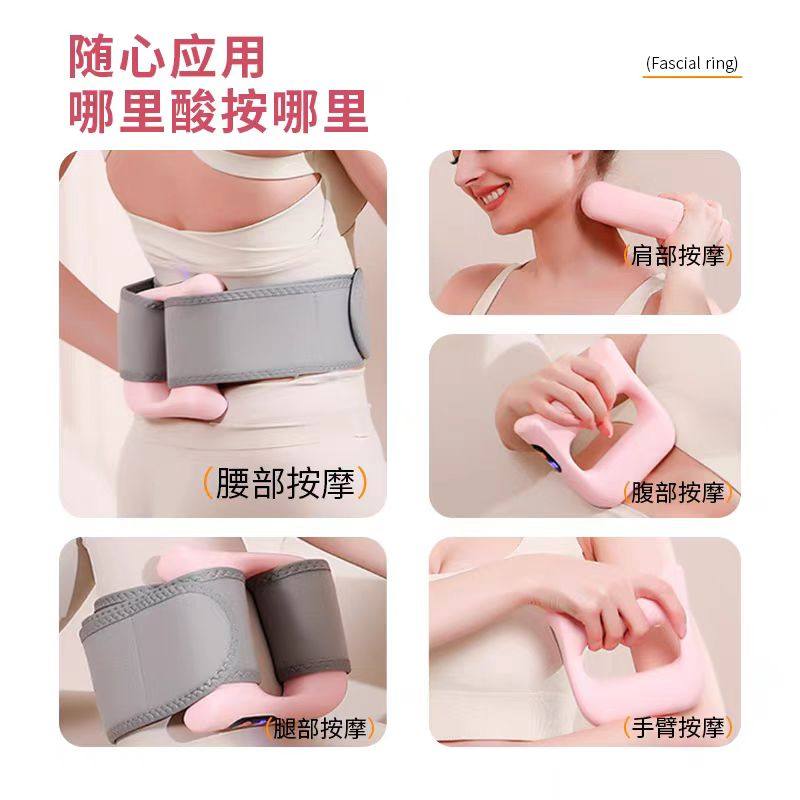 随心应用
哪里酸按哪里

(Fascial ring)

(腰部按摩)

(肩部按摩)

(腹部按摩)

(腿部按摩)

(手臂按摩)