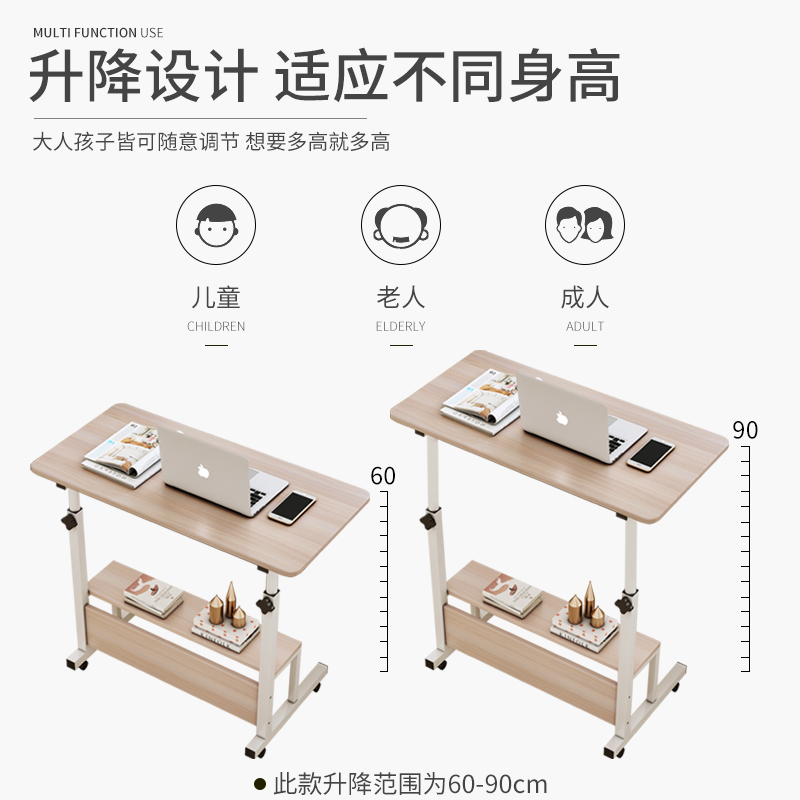 MULTI FUNCTION USE

升降设计 适应不同身高

大人孩子皆可随意调节 想要多高就多高

儿童
CHILDREN

老人
ELDERLY

成人
ADULT

60

90

● 此款升降范围为60-90cm